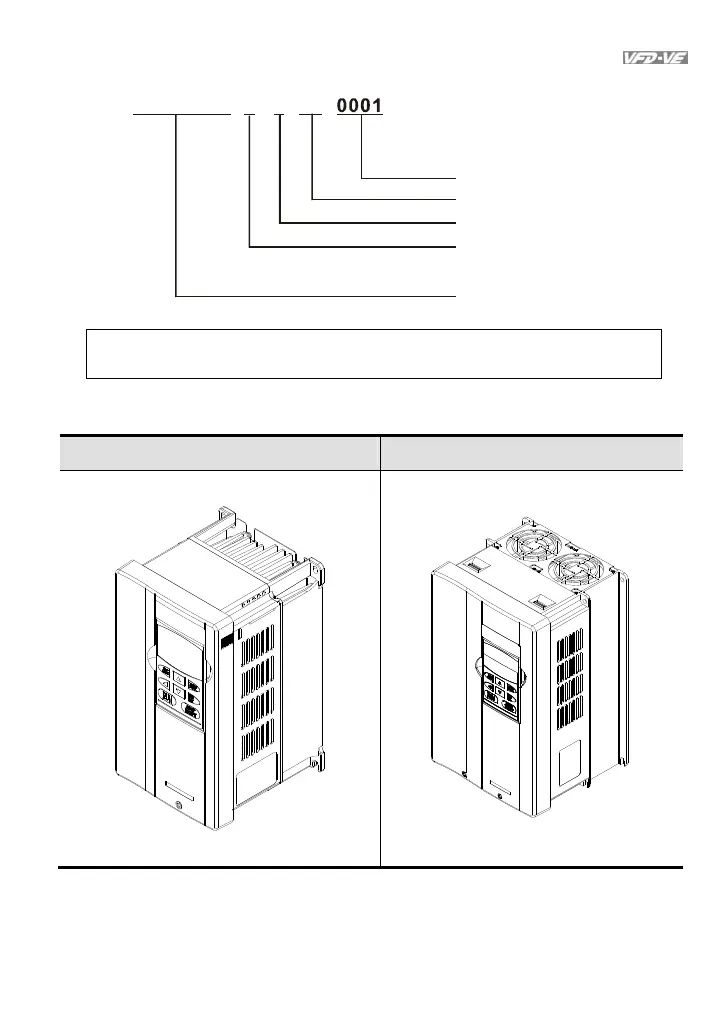 VFD-VE

0001