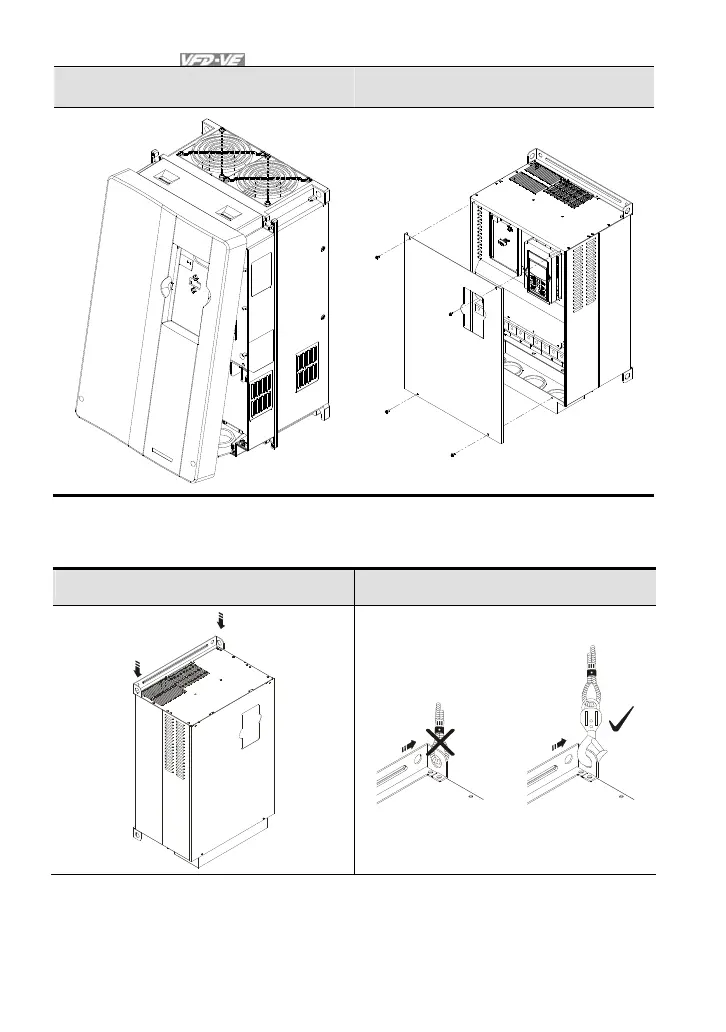 VFD-VE