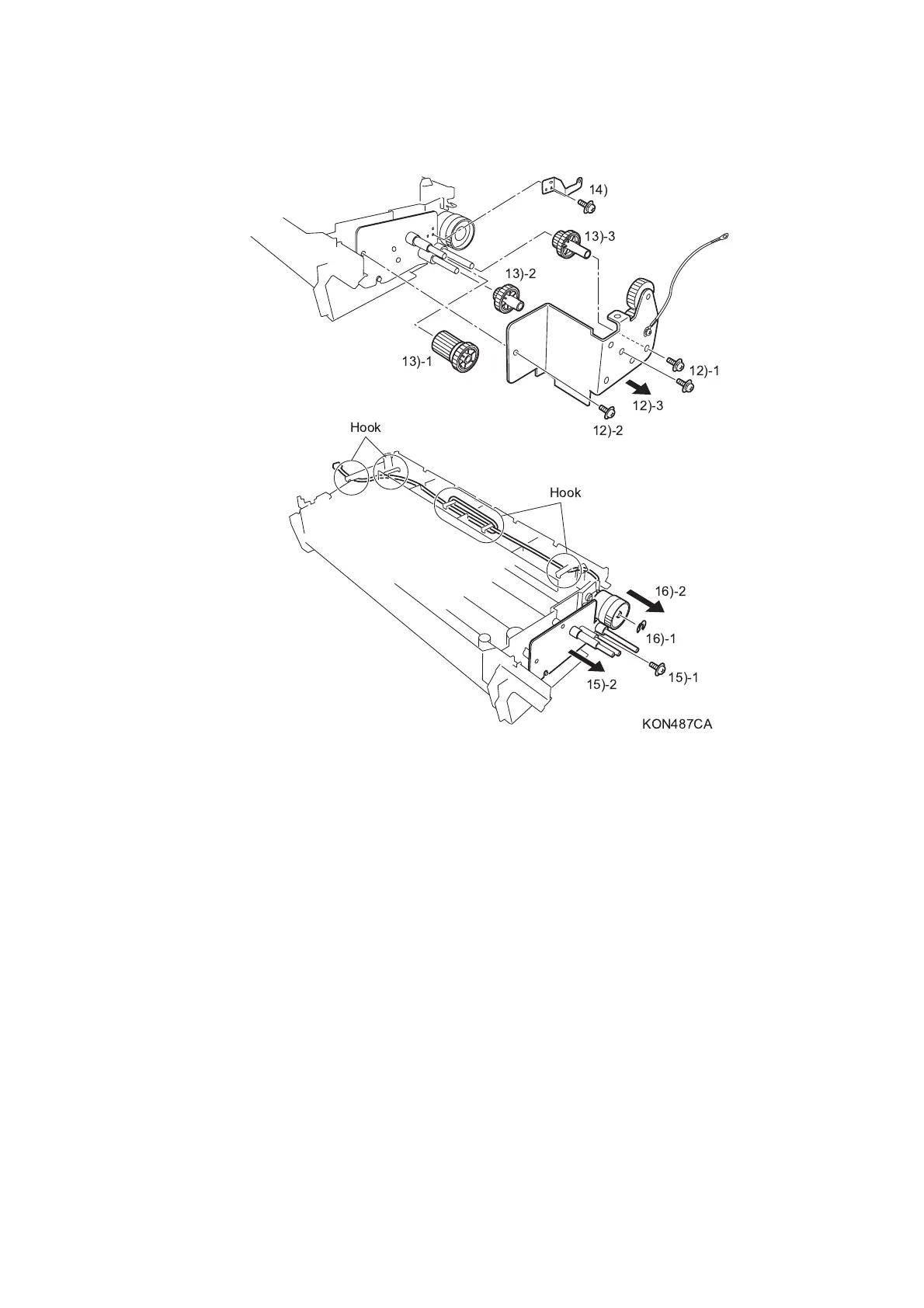 14)
13)-3
13)-2
13)-1
12)-1
12)-3
12)-2
Hook
Hook
16)-2
16)-1
15)-1
15)-2
KON487CA