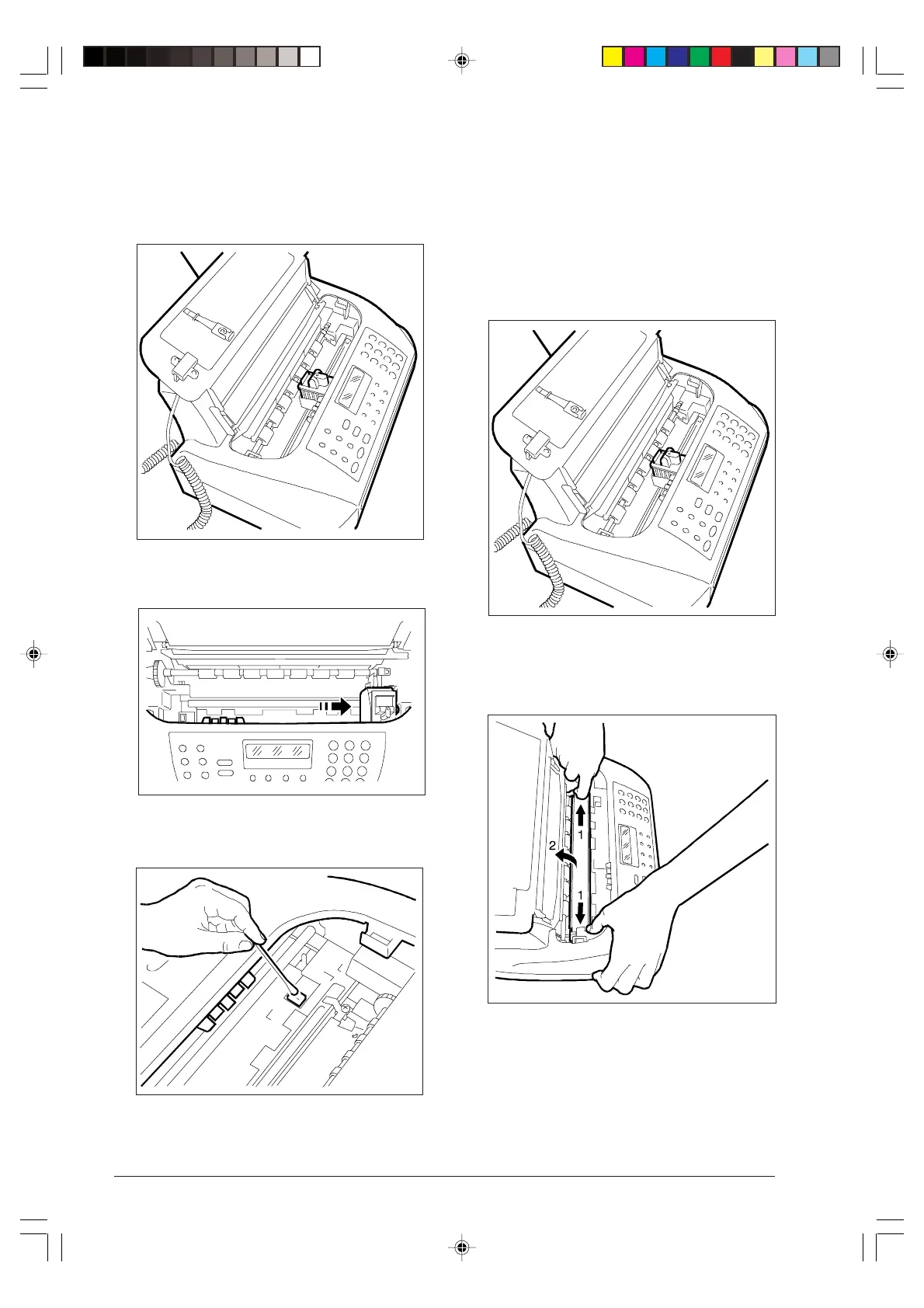 1
2
1