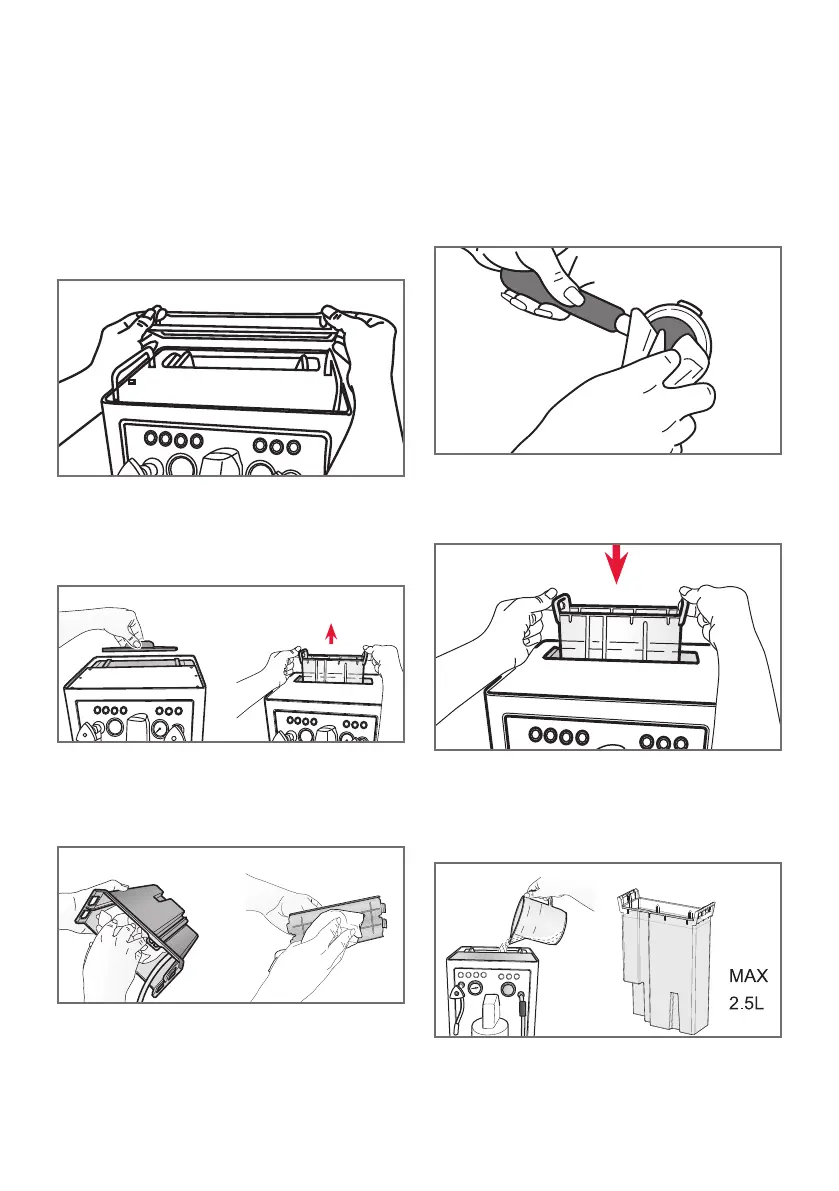 MAX
2.5L