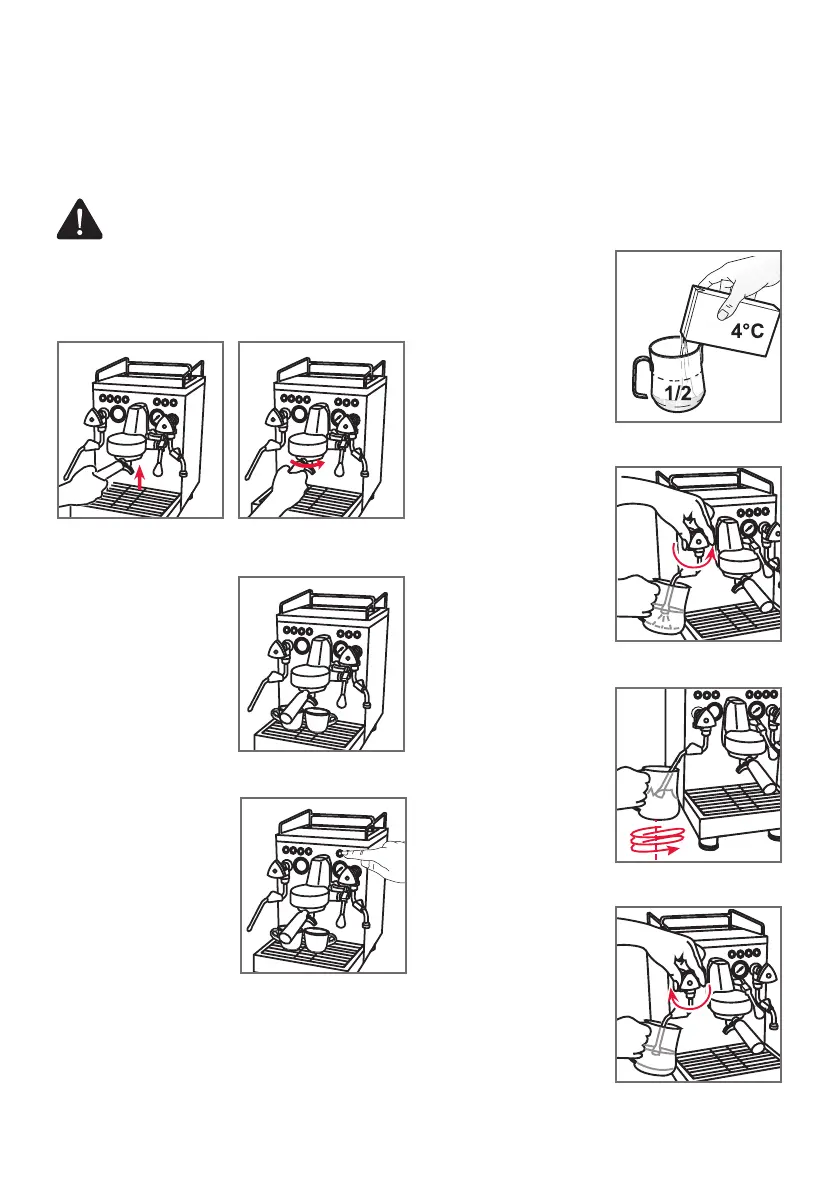 4°C

1/2