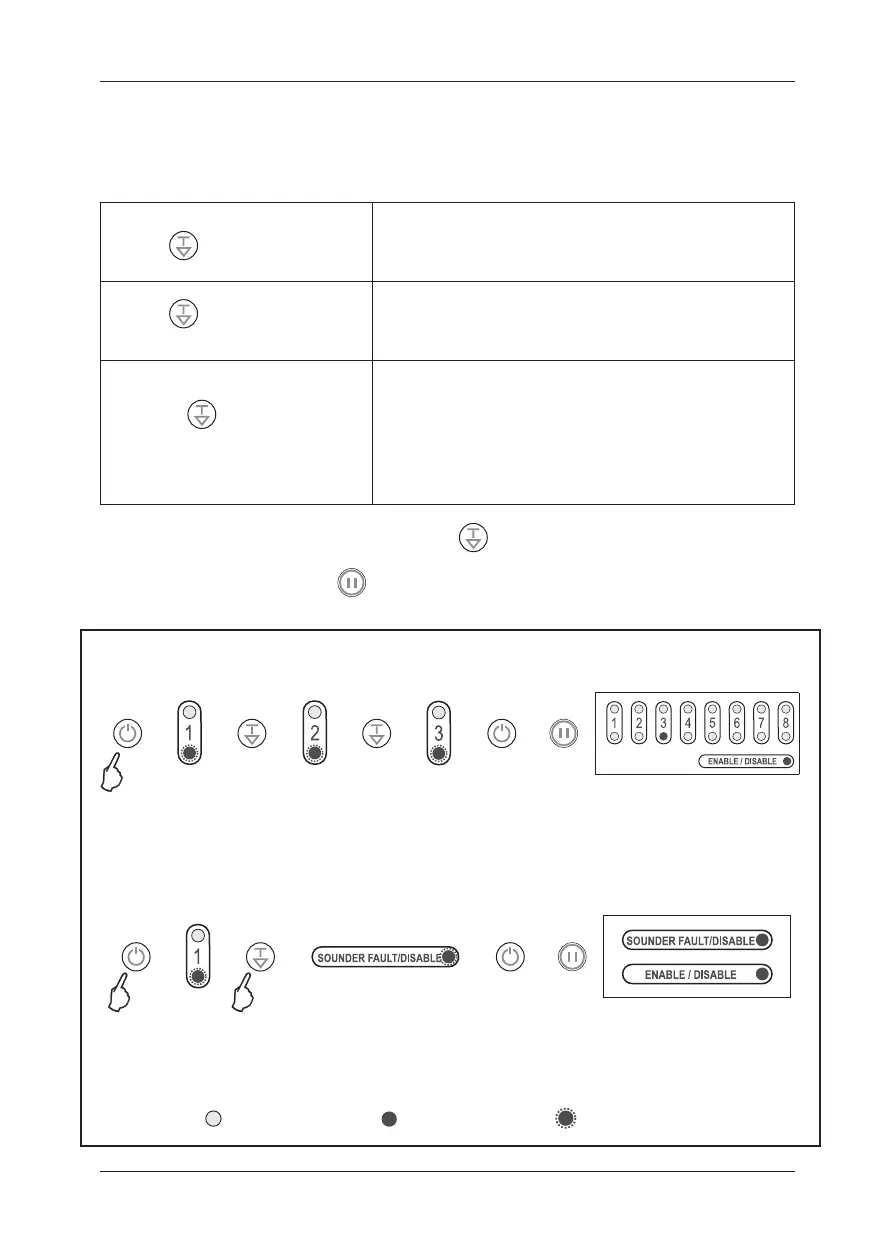 1
2
3
1
2
3
4
5
6
7
8
ENABLE / DISABLE
1
SOUNDER FAULT/DISABLE
SOUNDER FAULT/DISABLE
ENABLE / DISABLE