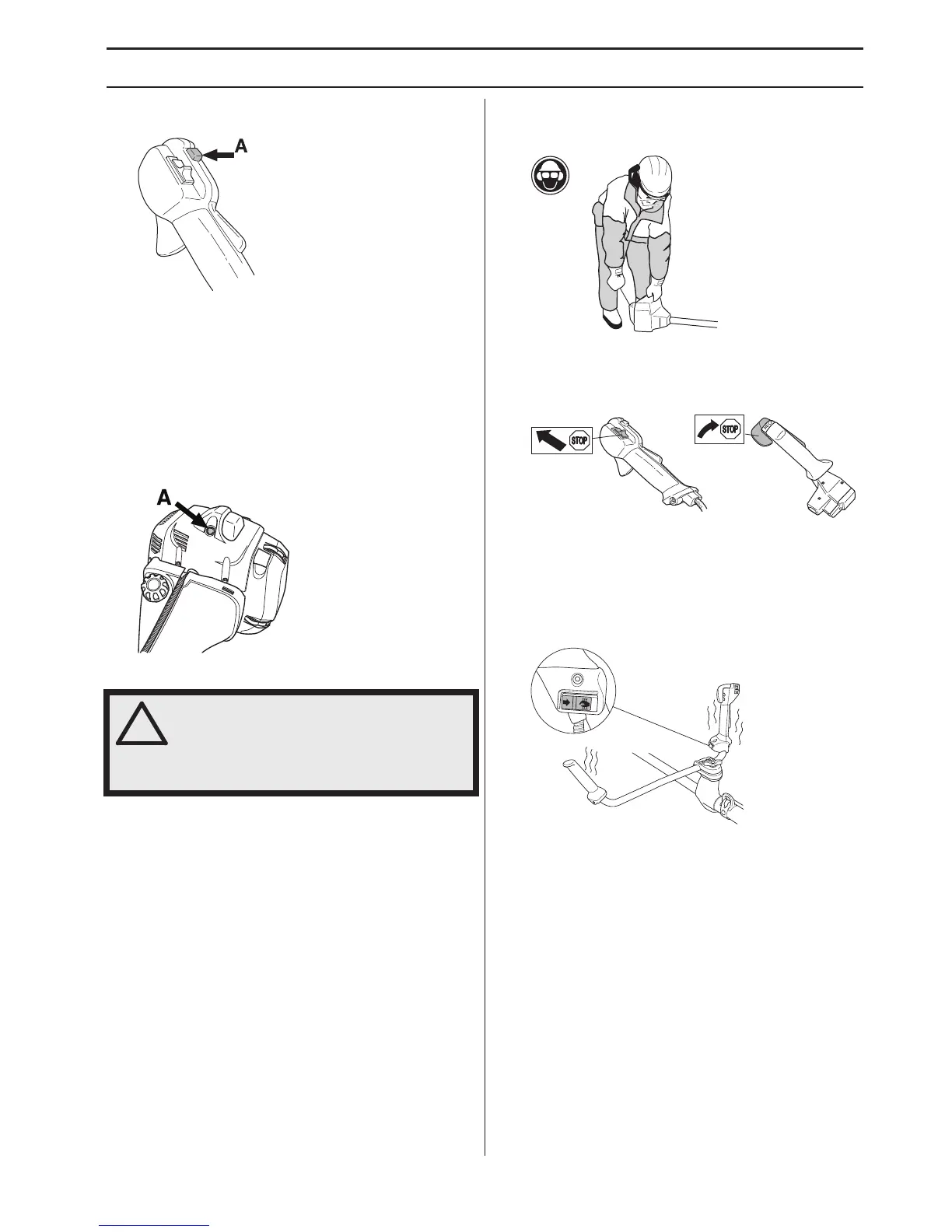 A

A

!

STOP

STOP