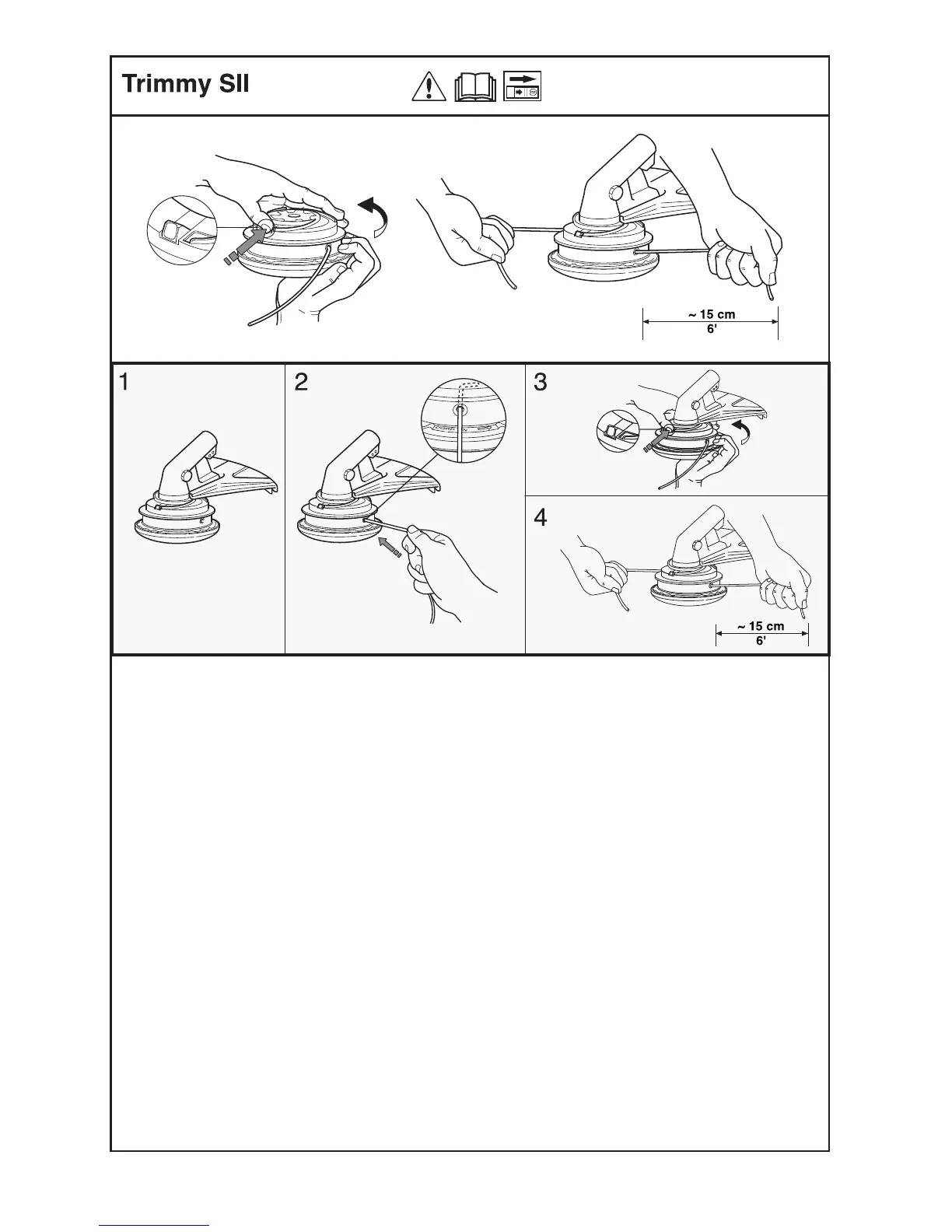 Trimmy SII

~ 15 cm
6'

1

2

3

4

~ 15 cm
6'