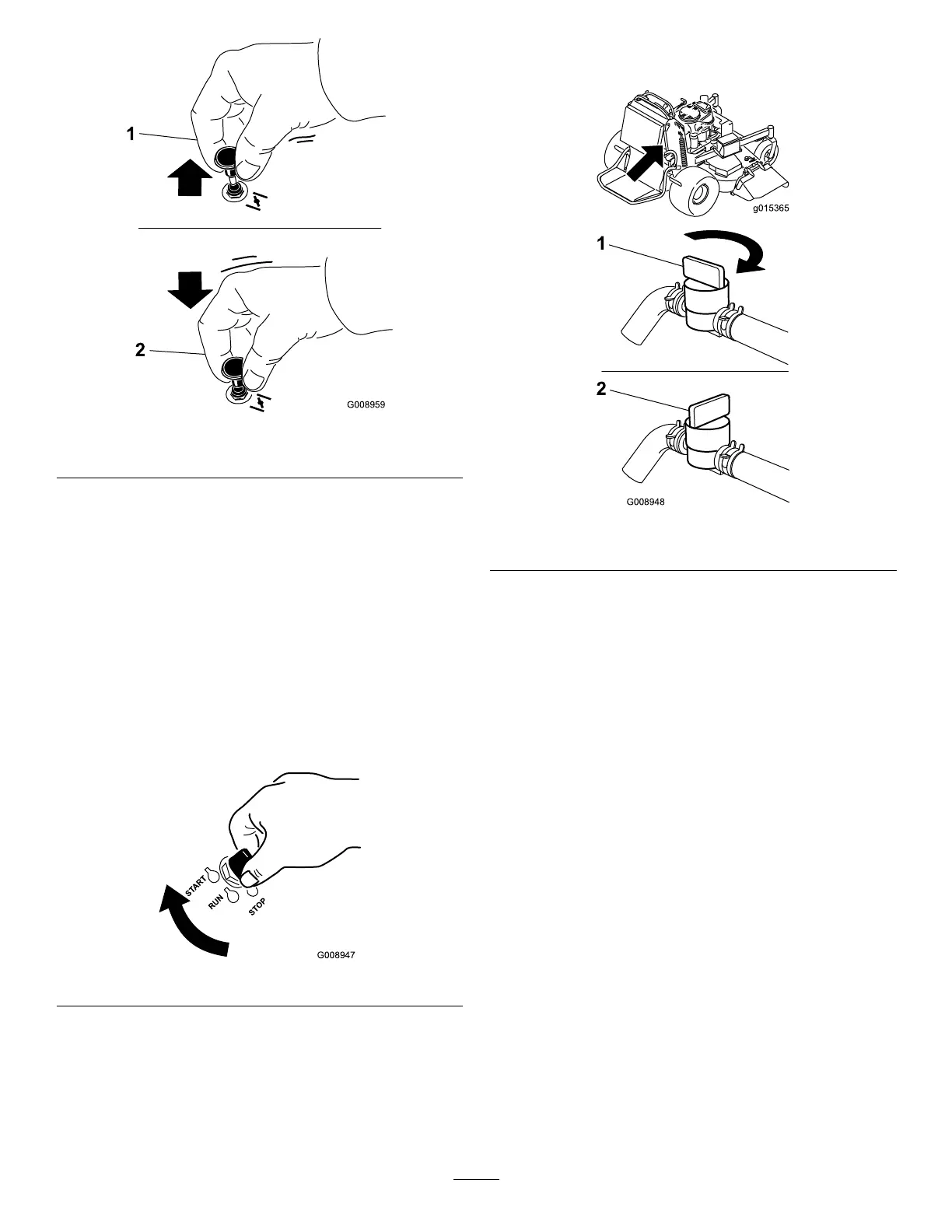 1

2

G008959

START

RUN

STOP

G008947

g015365

1

2

G008948