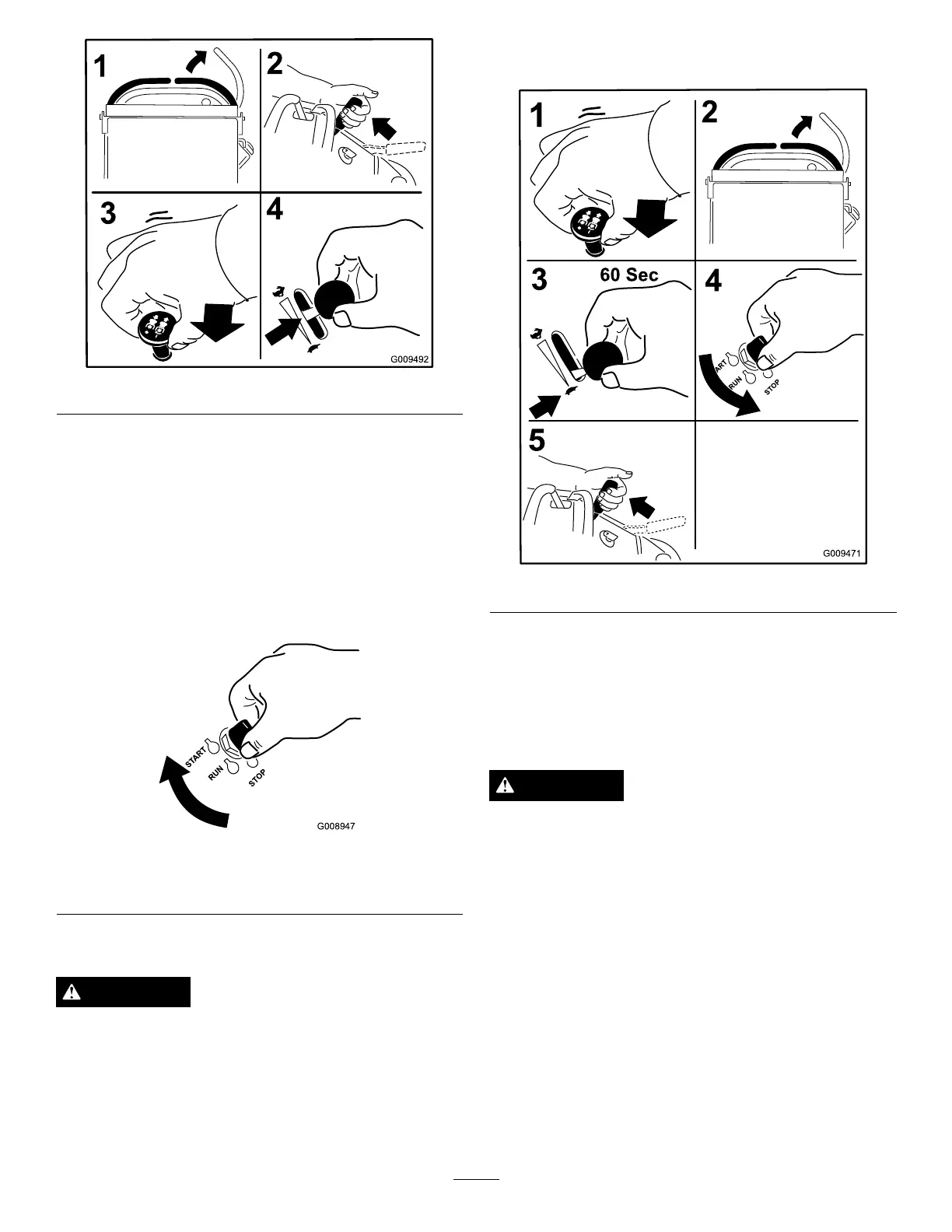 1
2
3
4
G009492

START
RUN
STOP
G008947

1
2
3
60 Sec
4
START
RUN
STOP
5
G009471