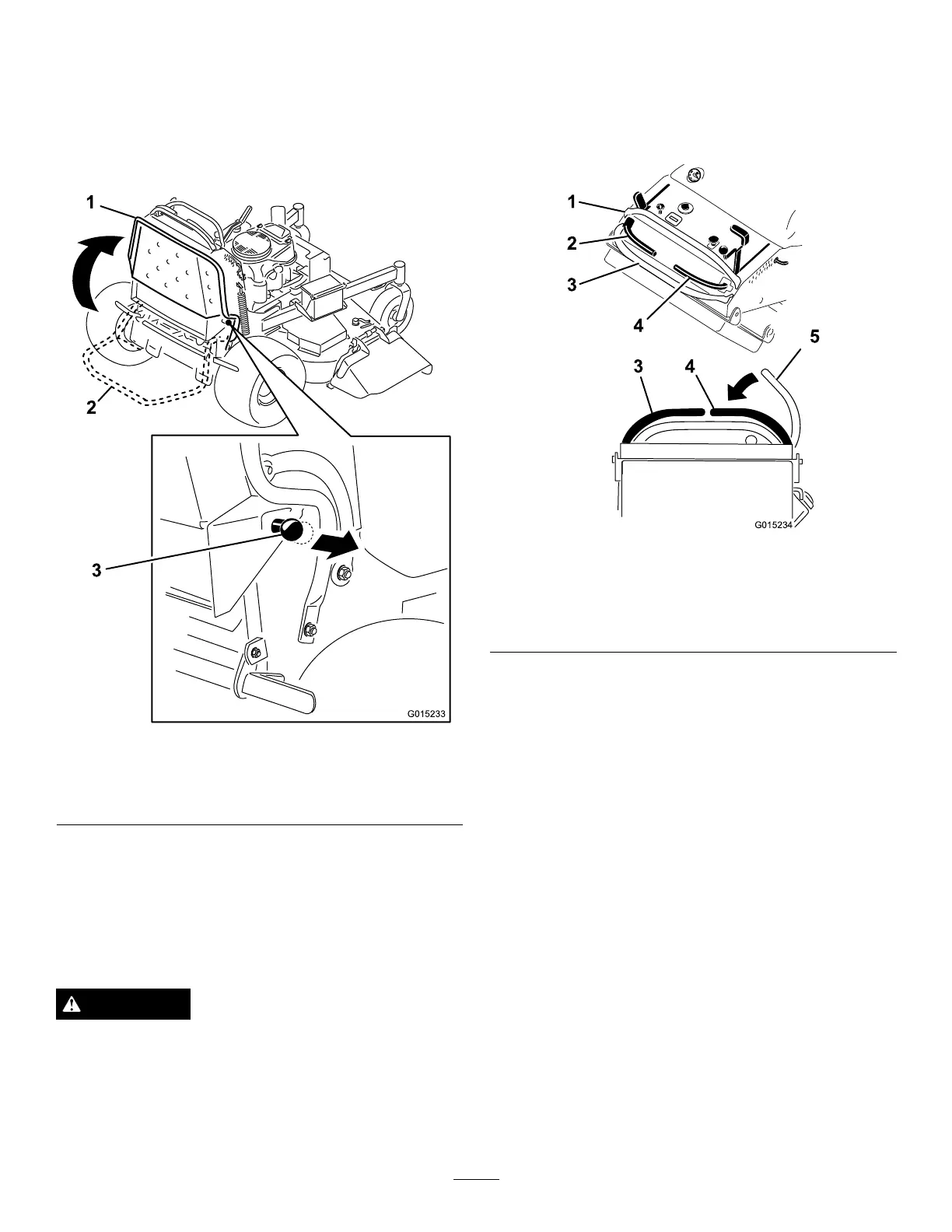 1

2

3

G015233

1

2

3

4

5

3

4

G015234