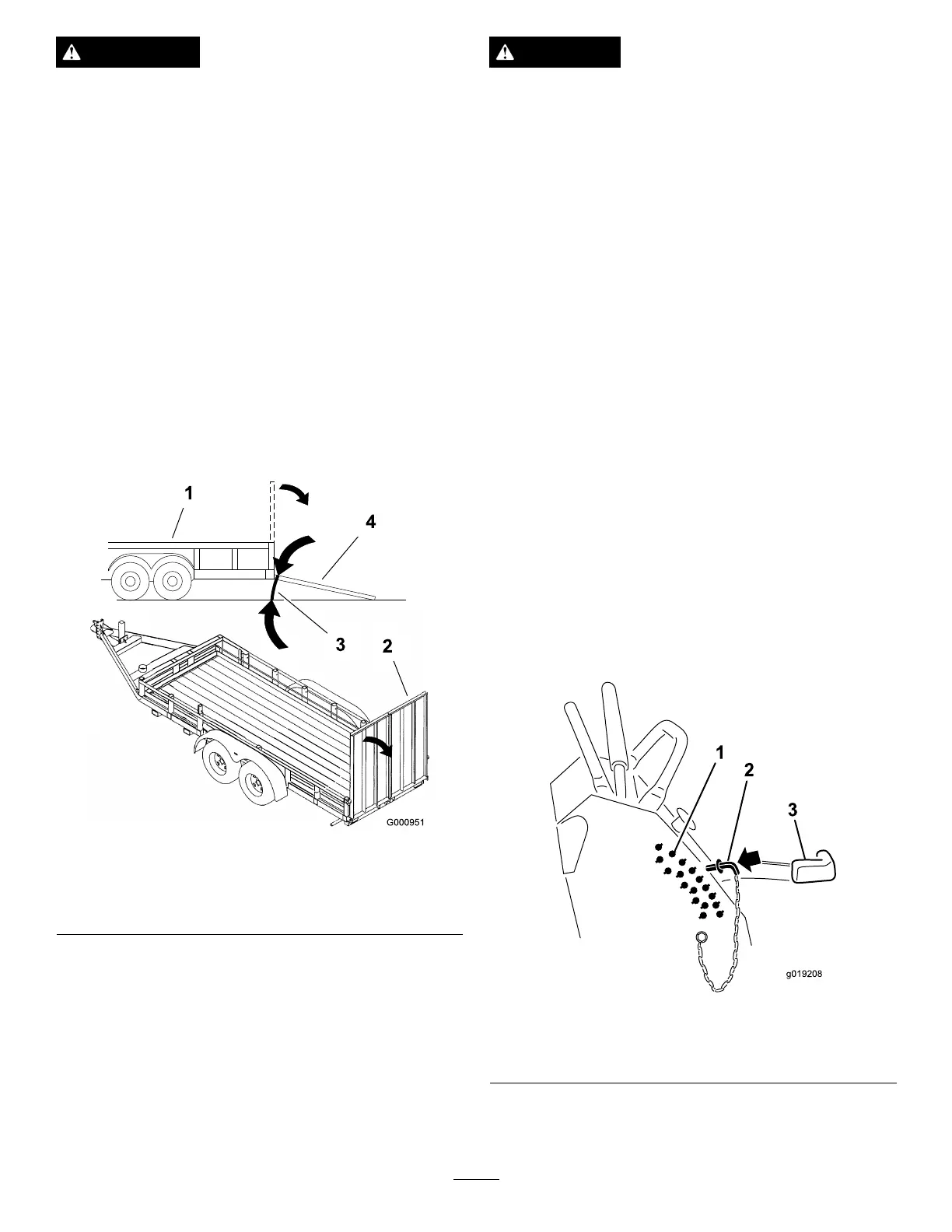 1

4

3

2

G000951

1

2

3

g019208