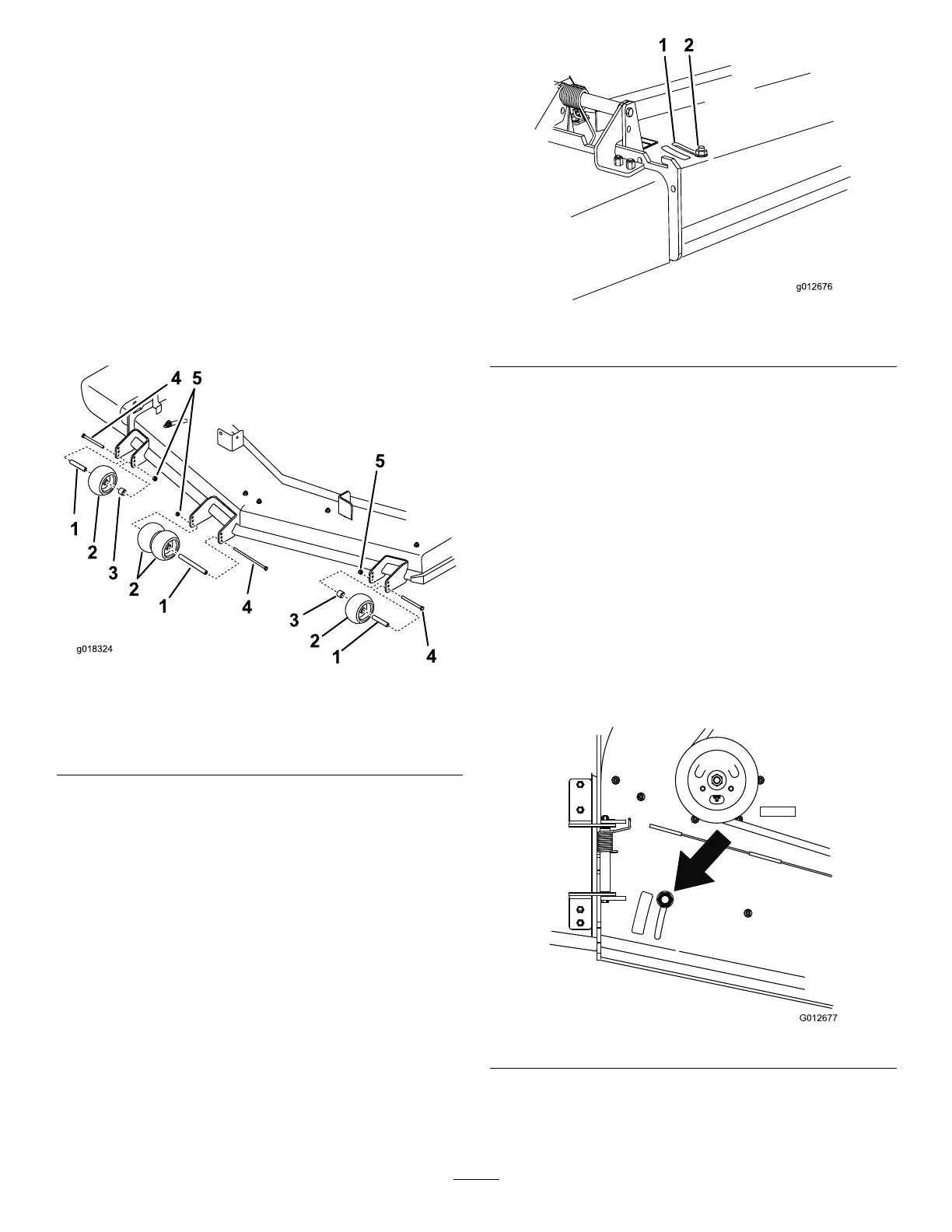 4 5

5

1

2

3

2

1

4

3

2

1

4

g018324

1 2

g012676

G012677