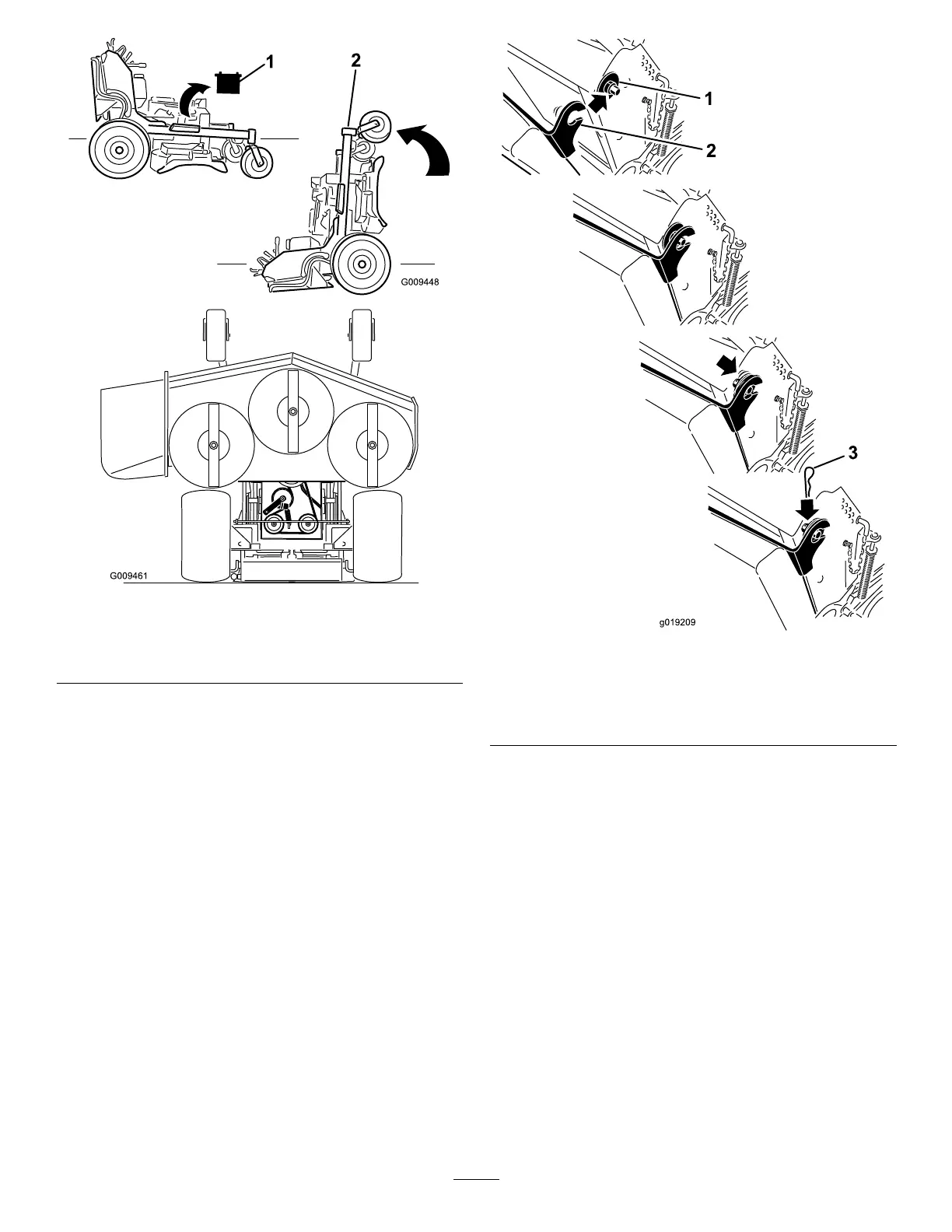 1
2
G009448
G009461
1
2
3
g019209