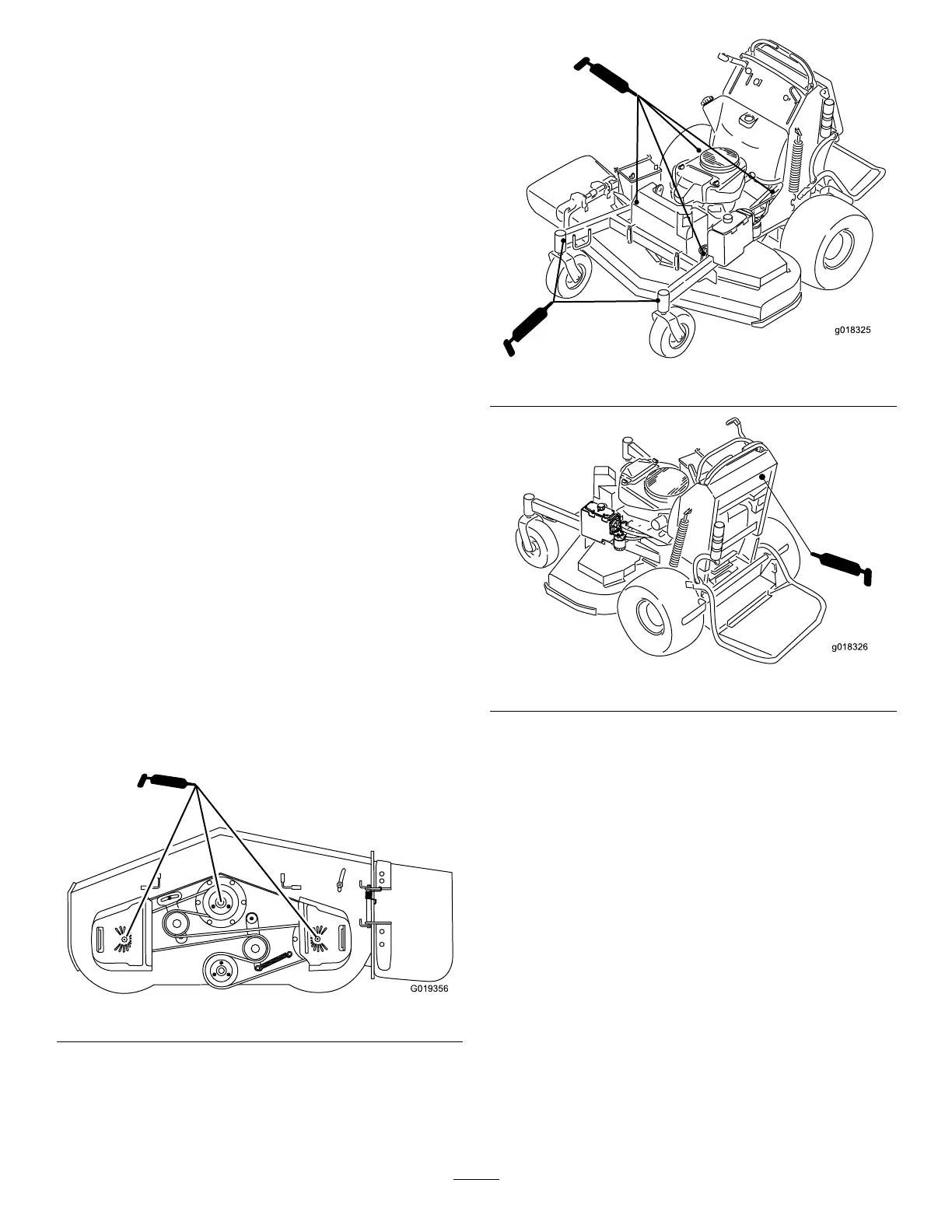 g018325

g018326

G019356