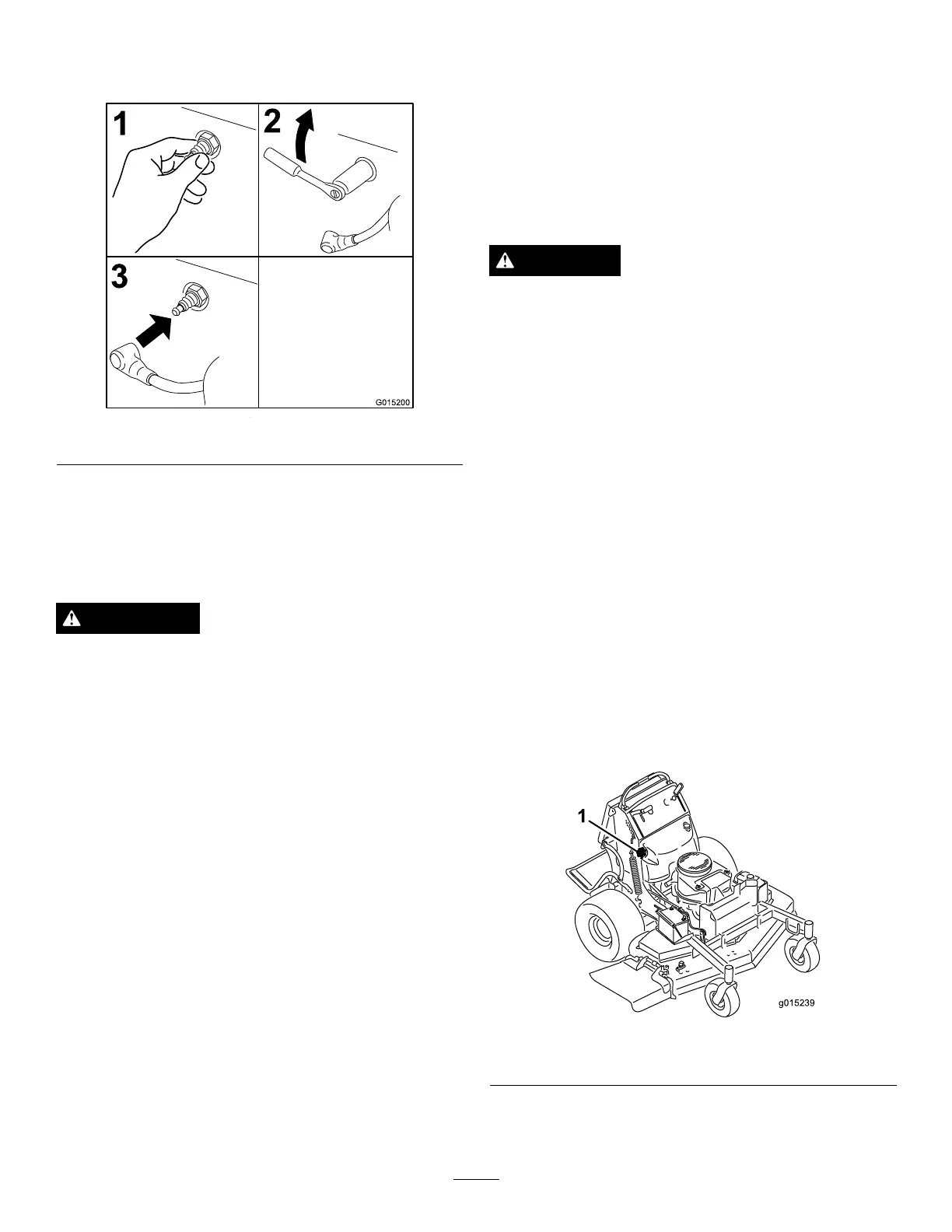 1

2

3

G015200

1

g015239