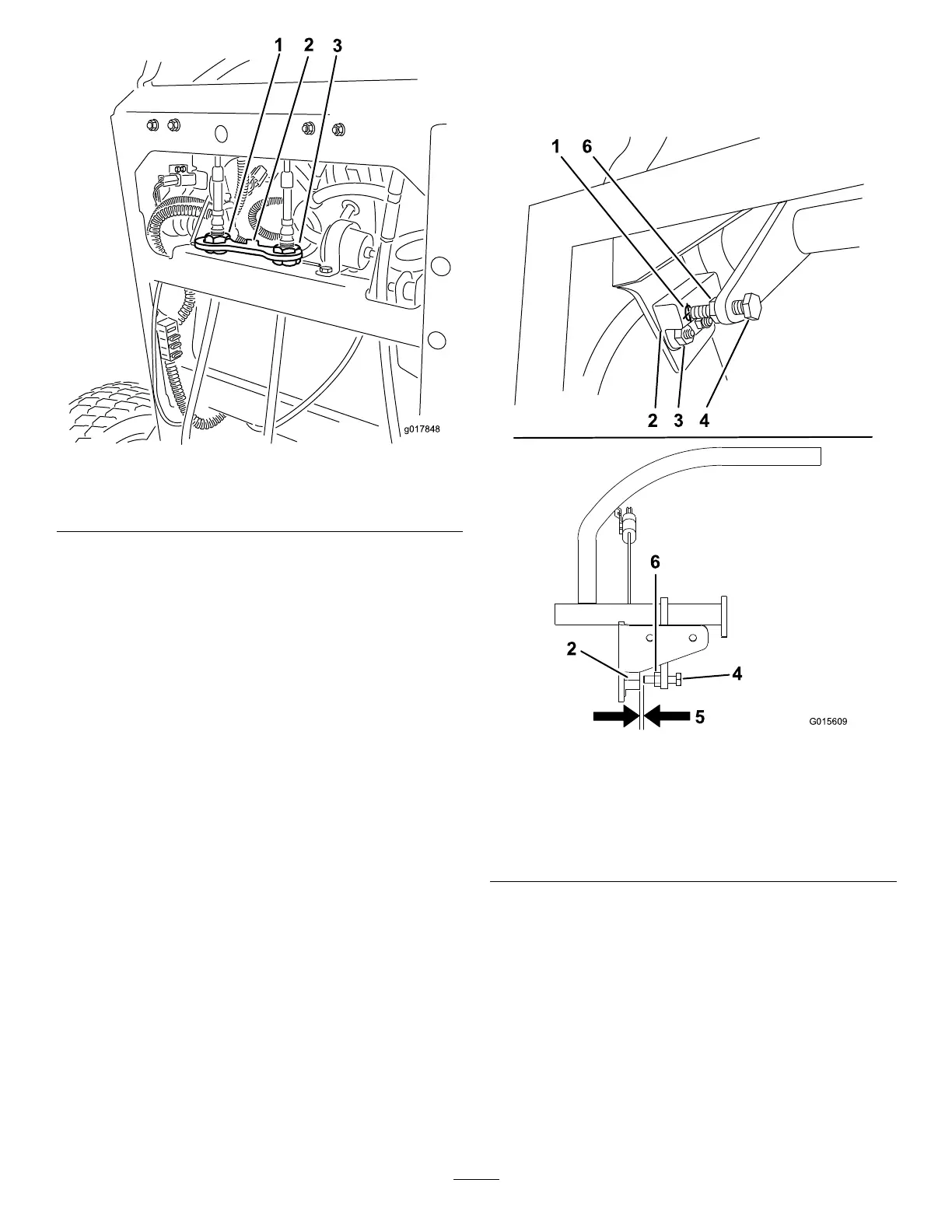 1 2 3

g017848

1 6

2 3 4

6

2

4

5

G015609