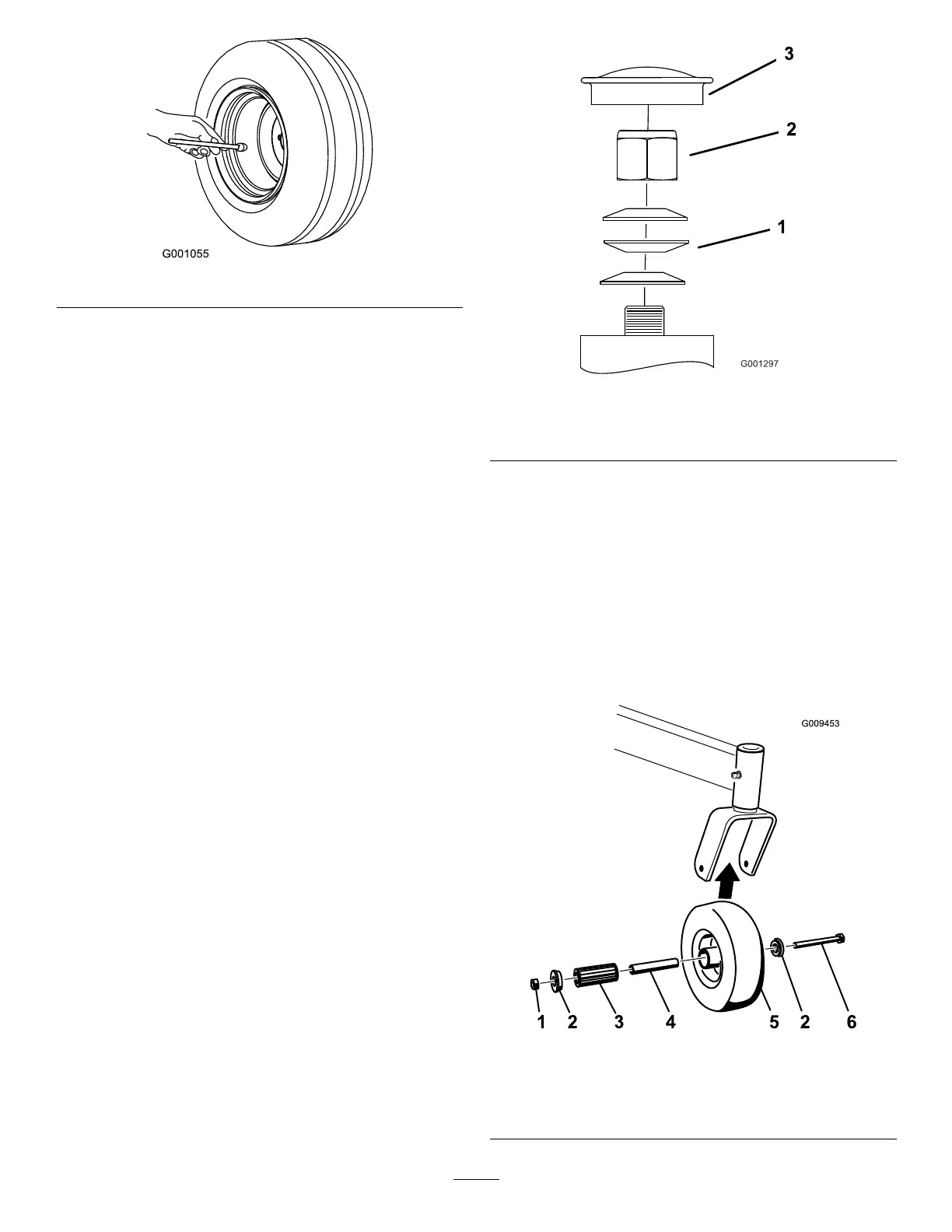 G001055

3

2

1

G001297

G009453

1 2 3 4 5 2 6