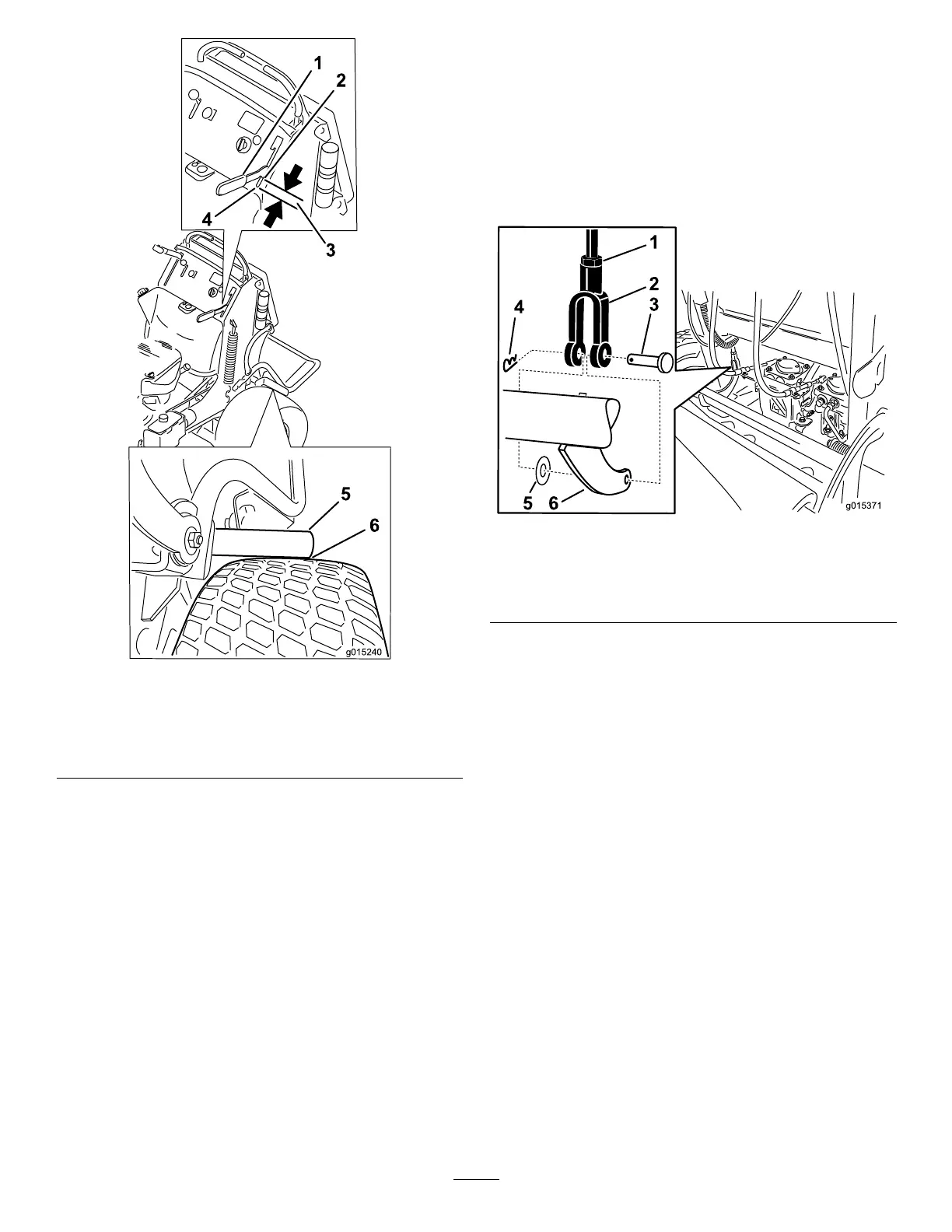 1
2
4
3
5
6
g015240

1
2
3
4
5
6
g015371