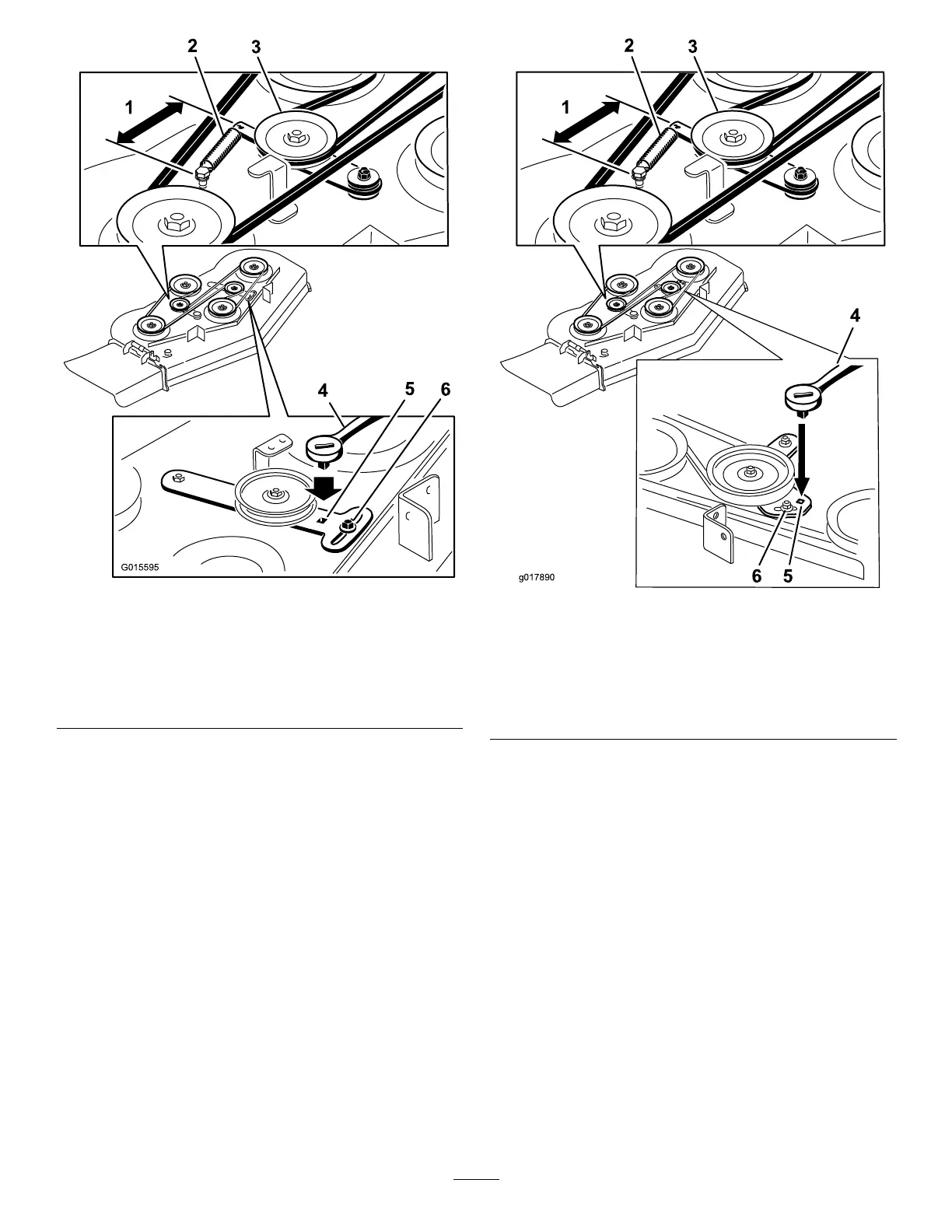 2 3
1
4 5 6
G015595

2 3
1
4
6 5
g017890