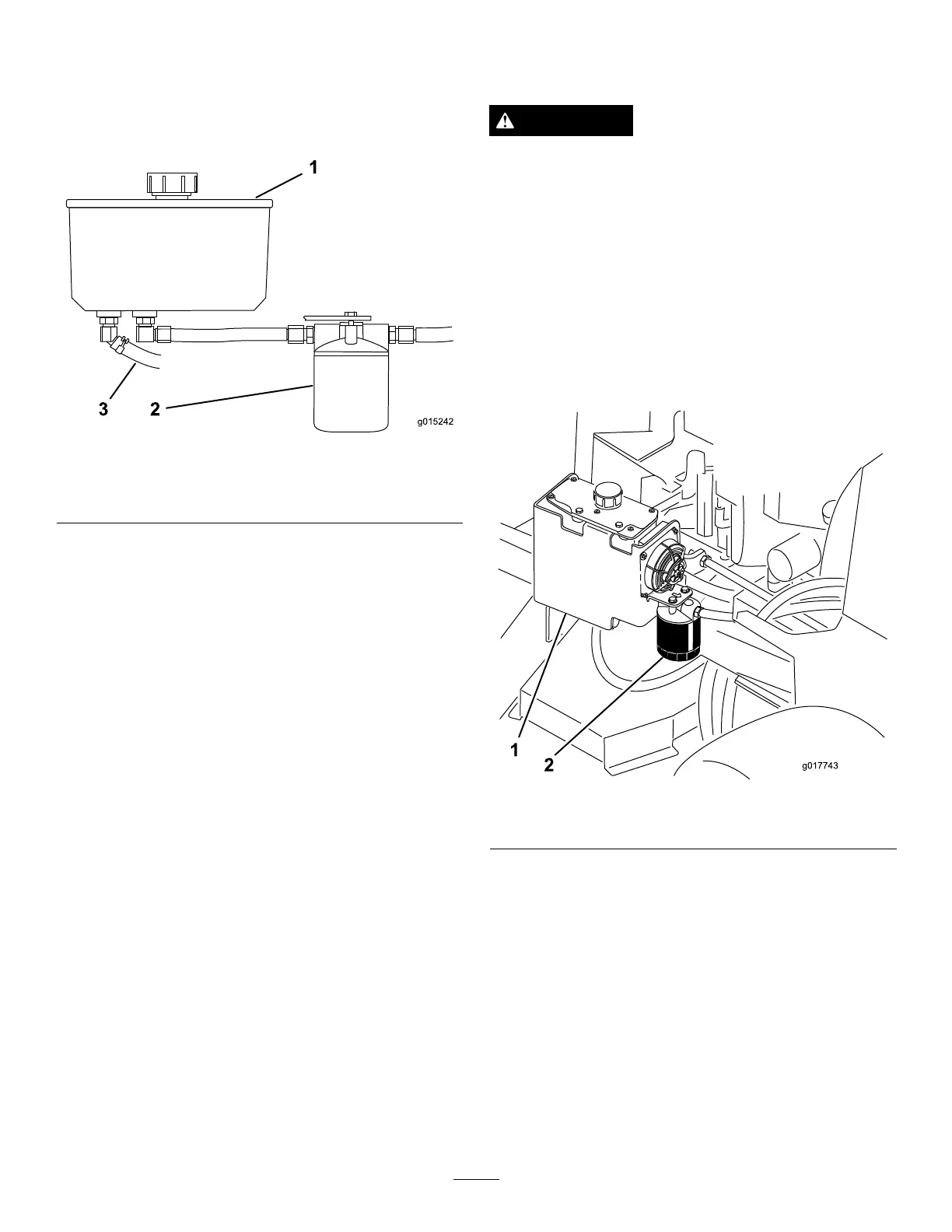 1

3 2

g015242

1

2

g017743