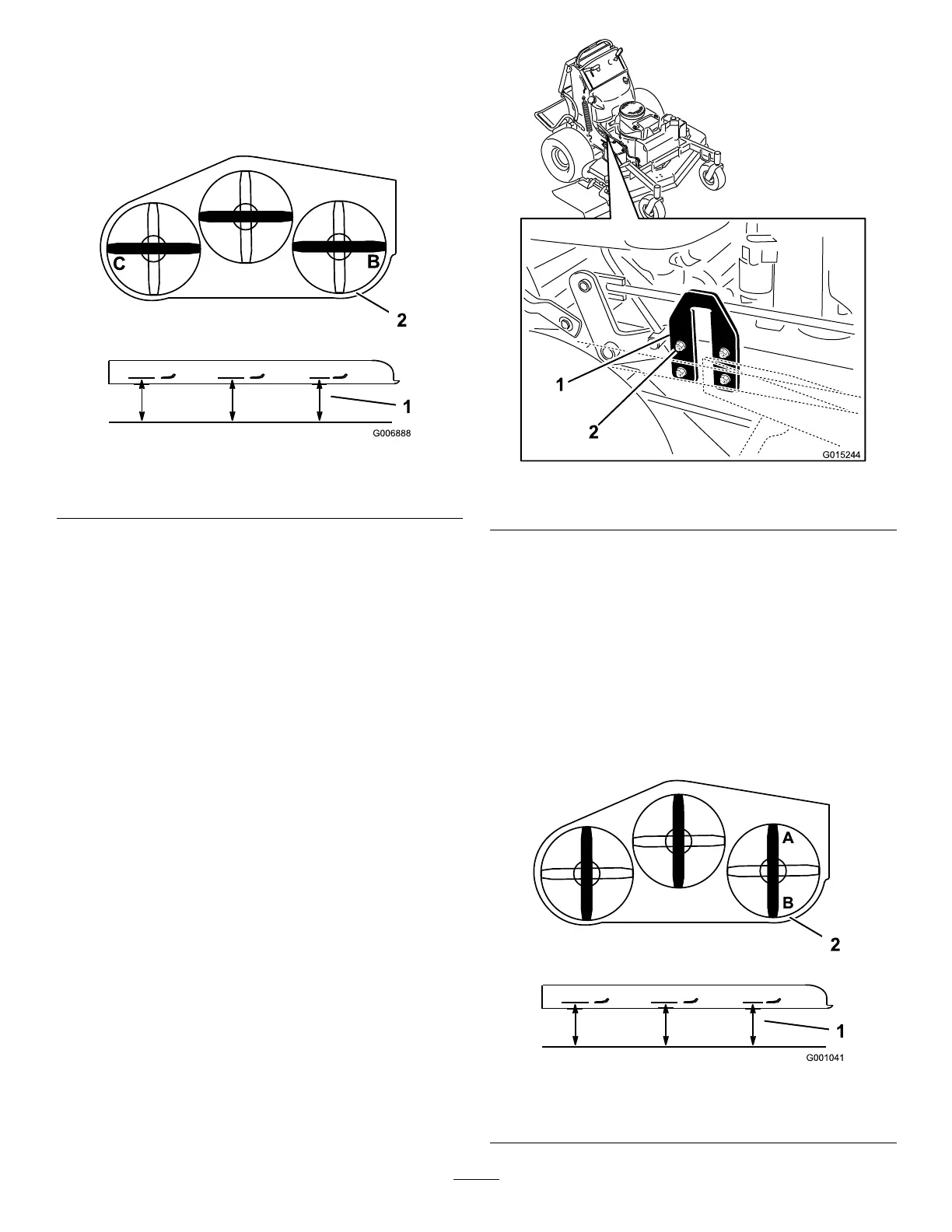 C
B
2
1
G006888

1
2
G015244

A
B
2
1
G001041