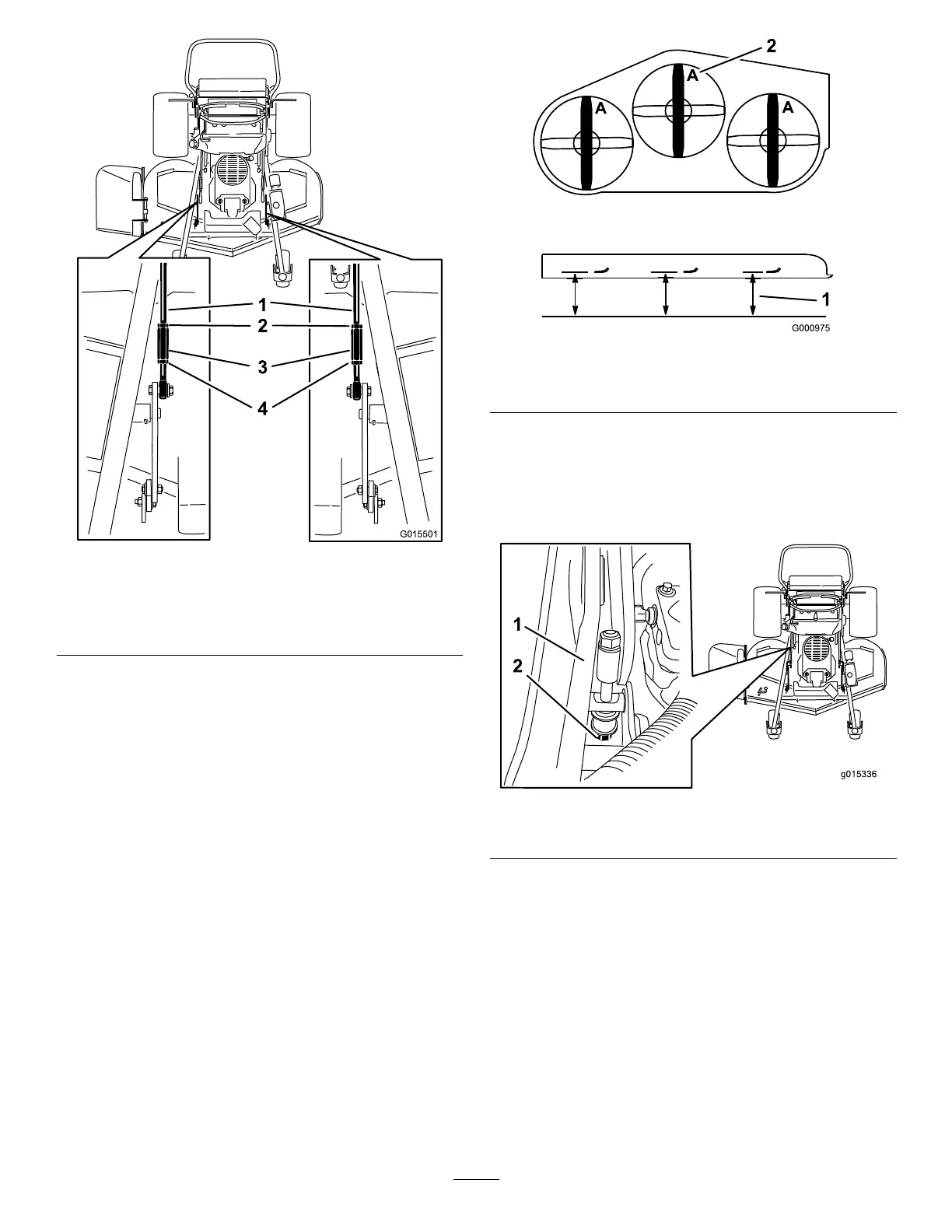 1
2
3
4
G015501

2
A
A
A
1
G000975

1
2
g015336