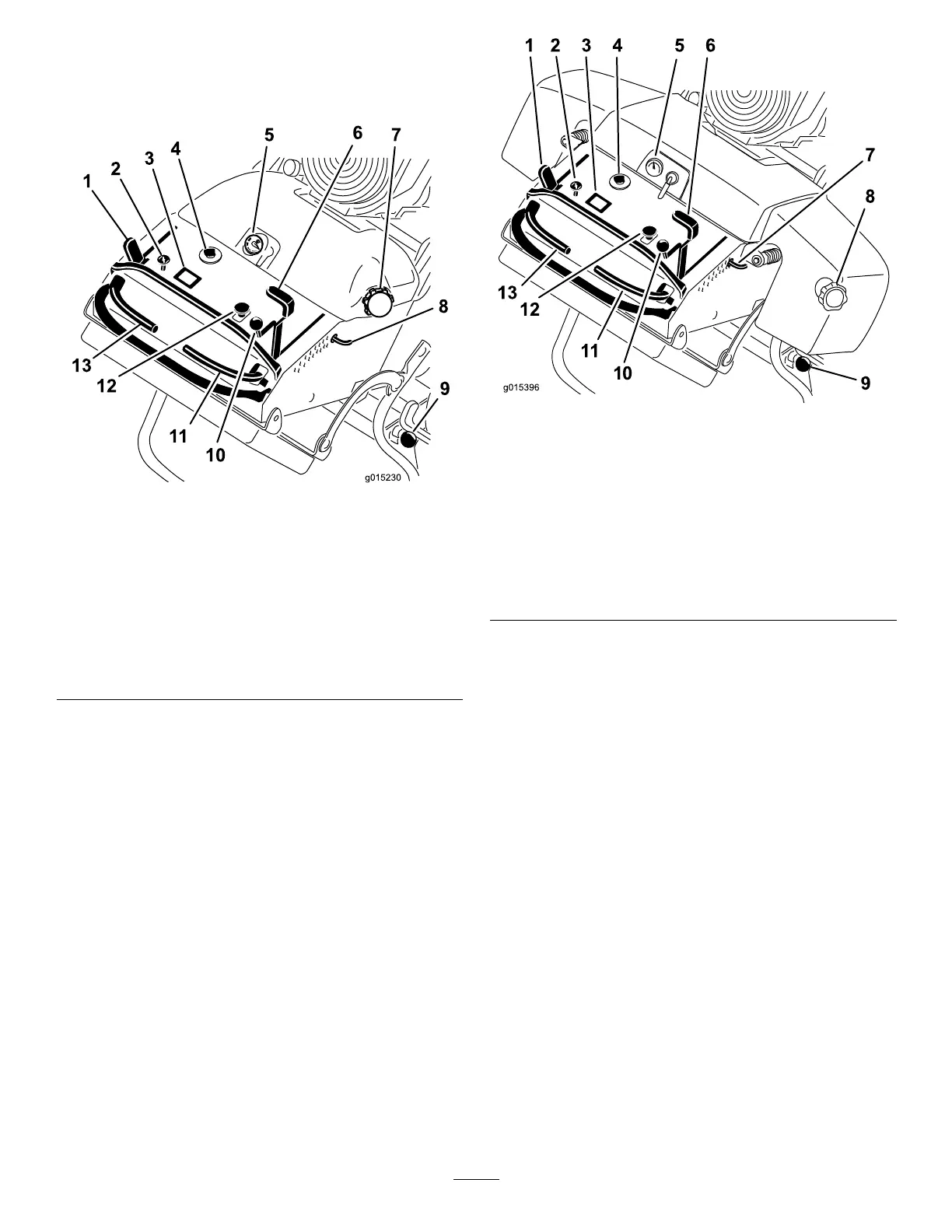 1 2 3 4 5 6 7

8

13

12

11

10

9

g015230

1 2 3 4 5 6

7

8

13

12

11

10

9

g015396