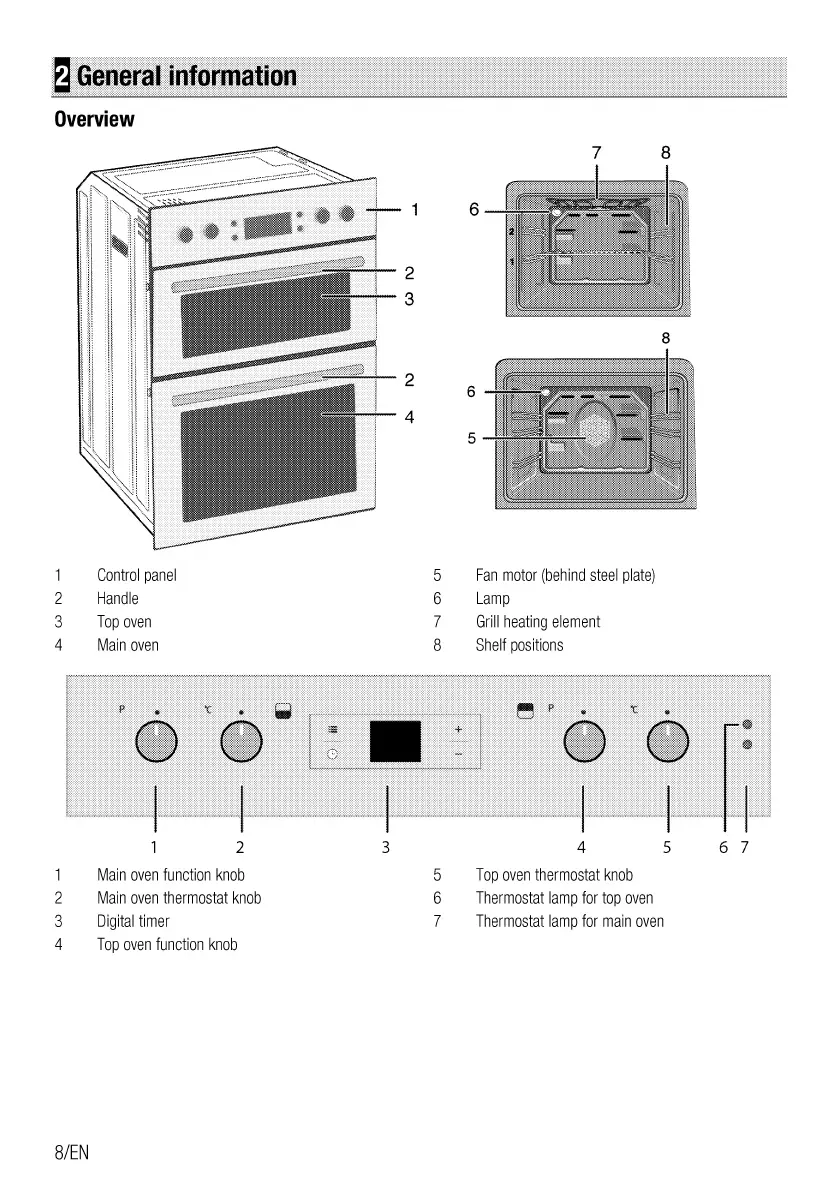 2 General information

Overview

1
2
3
2
4

7 8
6
2
1
8
6
5

1 Control panel
2 Handle
3 Top oven
4 Main oven

5 Fan motor (behind steel plate)
6 Lamp
7 Grill heating element
8 Shelf positions

P ℃ + − P ℃

1 2 3 4 5 6 7

1 Main oven function knob
2 Main oven thermostat knob
3 Digital timer
4 Top oven function knob

5 Top oven thermostat knob
6 Thermostat lamp for top oven
7 Thermostat lamp for main oven

8/EN