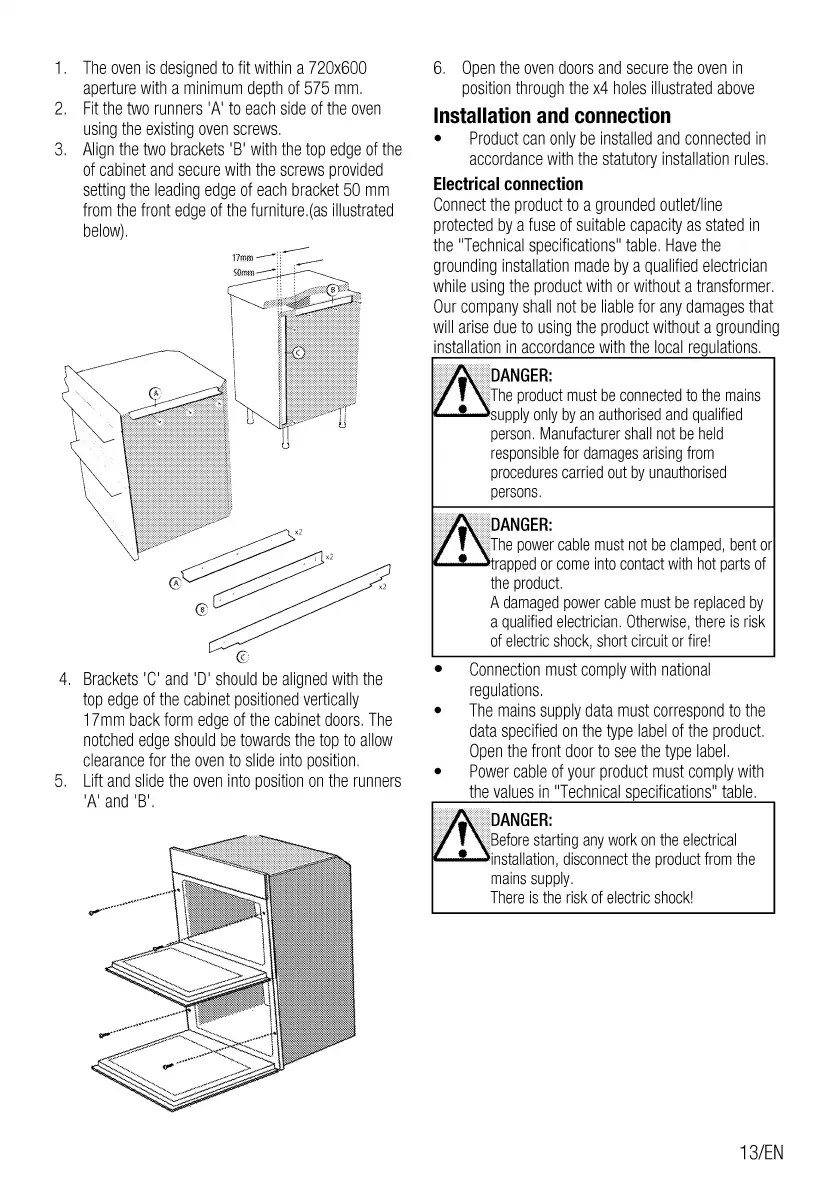 1. The oven is designed to fit within a 720x600 aperture with a minimum depth of 575 mm.
2. Fit the two runners 'A' to each side of the oven using the existing oven screws.
3. Align the two brackets 'B' with the top edge of the of cabinet and secure with the screws provided setting the leading edge of each bracket 50 mm from the front edge of the furniture.(as illustrated below).

17mm
50mm
B
C
A
x2
x2
x2
A
B
C

4. Brackets 'C' and 'D' should be aligned with the top edge of the cabinet positioned vertically 17mm back form edge of the cabinet doors. The notched edge should be towards the top to allow clearance for the oven to slide into position.
5. Lift and slide the oven into position on the runners 'A' and 'B'.

6. Open the oven doors and secure the oven in position through the x4 holes illustrated above

Installation and connection

• Product can only be installed and connected in accordance with the statutory installation rules.

Electrical connection

Connect the product to a grounded outlet/line protected by a fuse of suitable capacity as stated in the "Technical specifications" table. Have the grounding installation made by a qualified electrician while using the product with or without a transformer. Our company shall not be liable for any damages that will arise due to using the product without a grounding installation in accordance with the local regulations.

DANGER:
The product must be connected to the mains supply only by an authorised and qualified person. Manufacturer shall not be held responsible for damages arising from procedures carried out by unauthorised persons.

DANGER:
The power cable must not be clamped, bent or trapped or come into contact with hot parts of the product.
A damaged power cable must be replaced by a qualified electrician. Otherwise, there is risk of electric shock, short circuit or fire!

• Connection must comply with national regulations.
• The mains supply data must correspond to the data specified on the type label of the product. Open the front door to see the type label.
• Power cable of your product must comply with the values in "Technical specifications" table.

DANGER:
Before starting any work on the electrical installation, disconnect the product from the mains supply.
There is the risk of electric shock!

13/EN