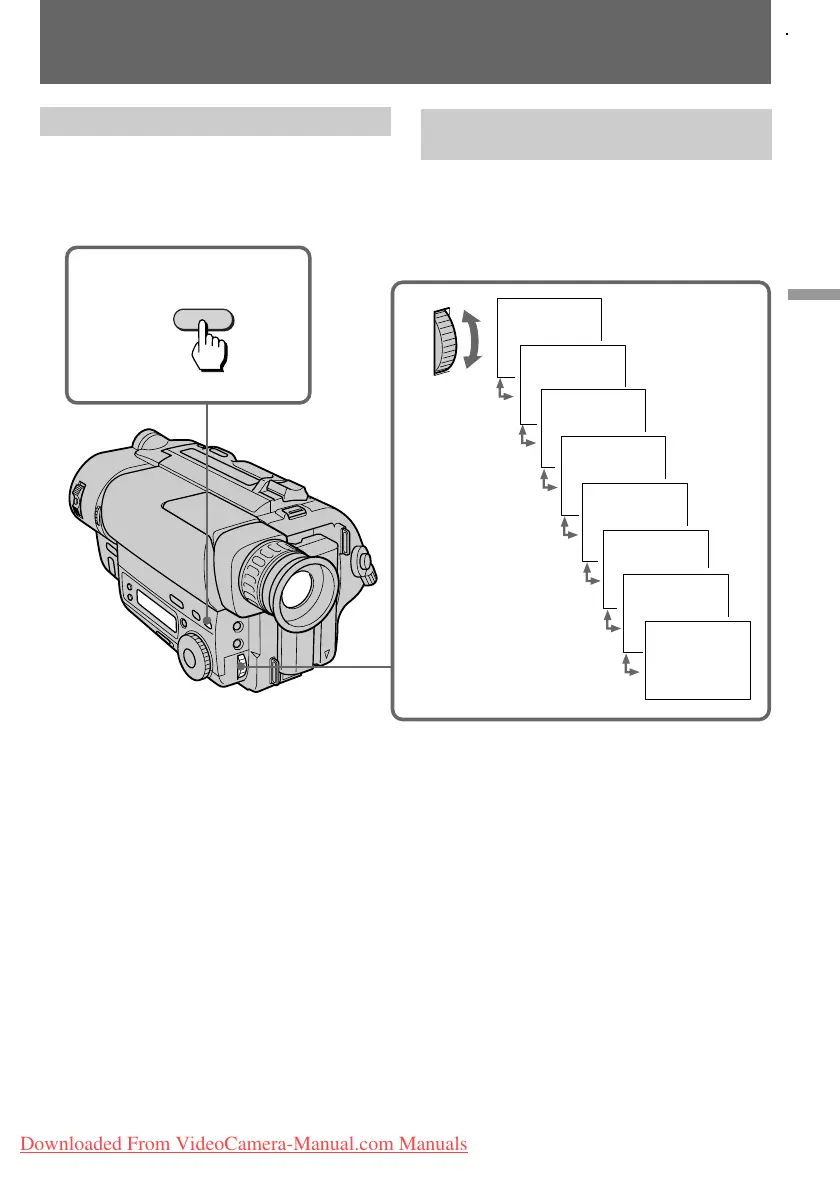 Downloaded From VideoCamera-Manual.com Manuals