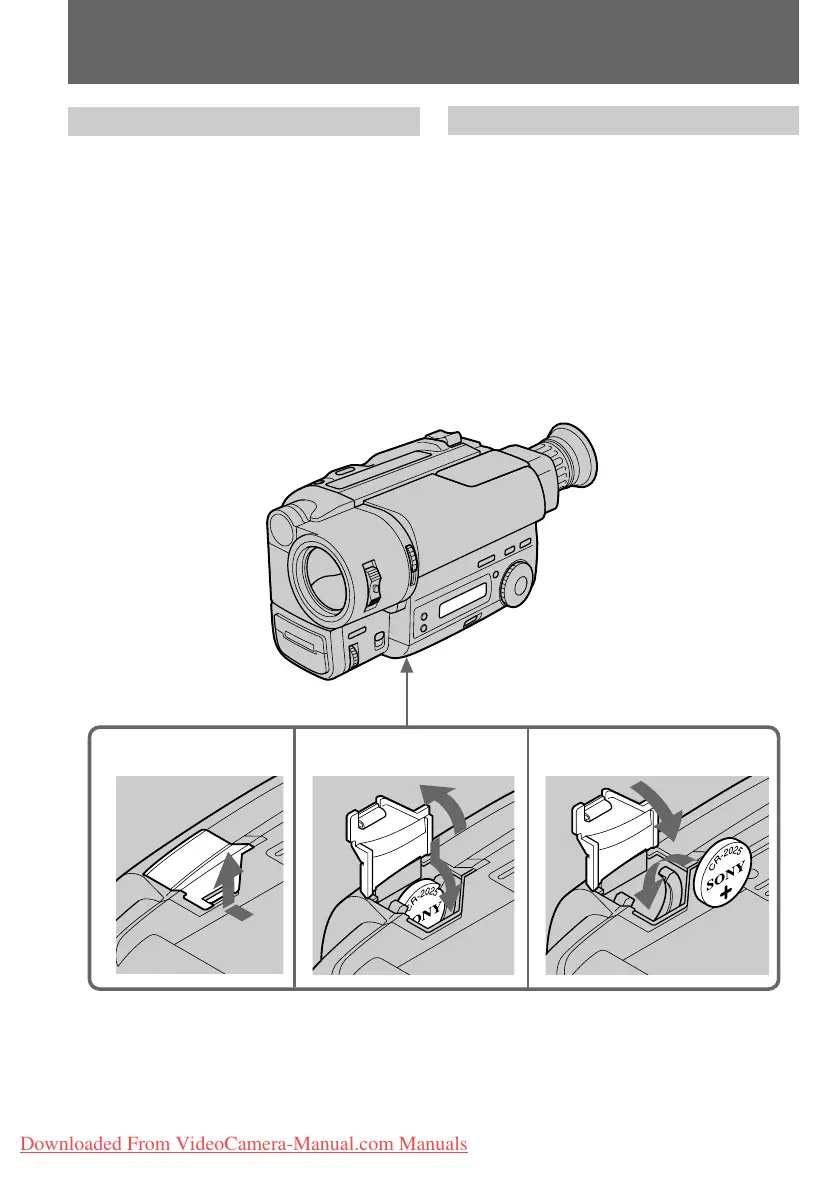 CR-2025
SONY

CR-2025
SONY
+

Downloaded From VideoCamera-Manual.com Manuals