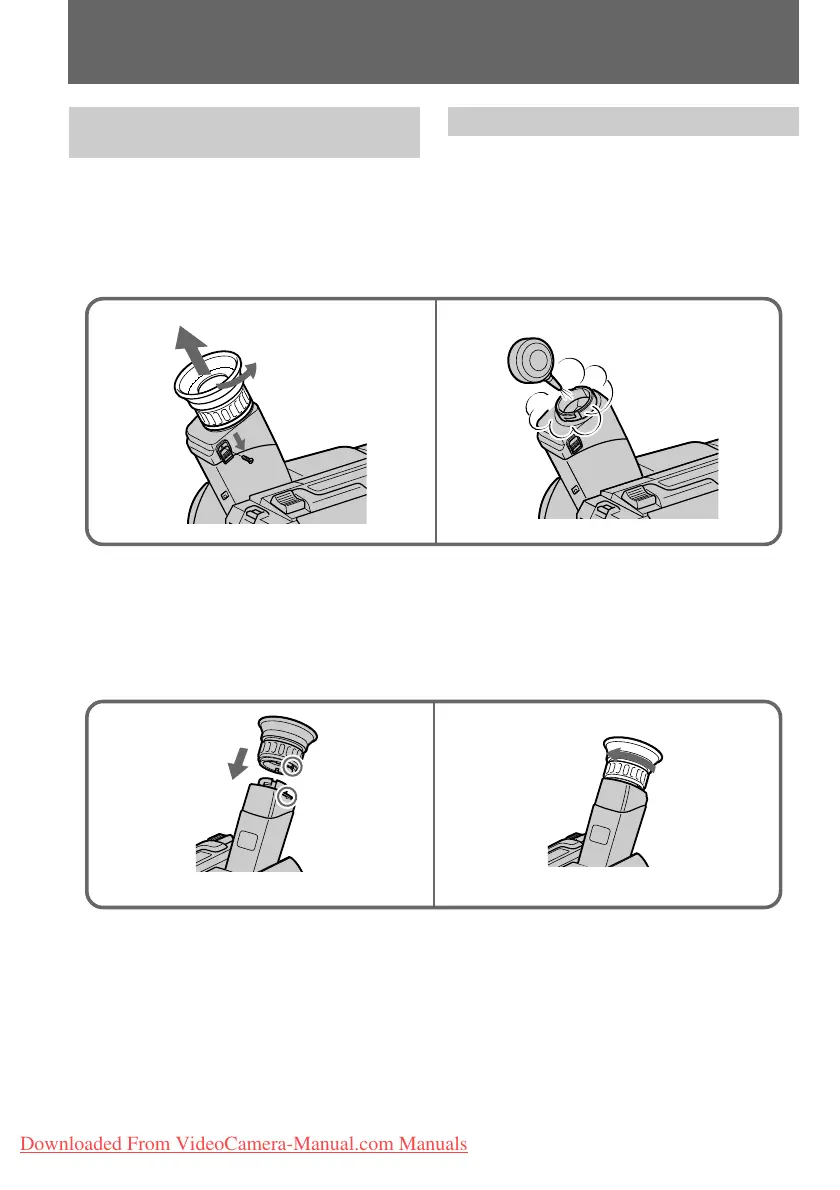 Downloaded From VideoCamera-Manual.com Manuals