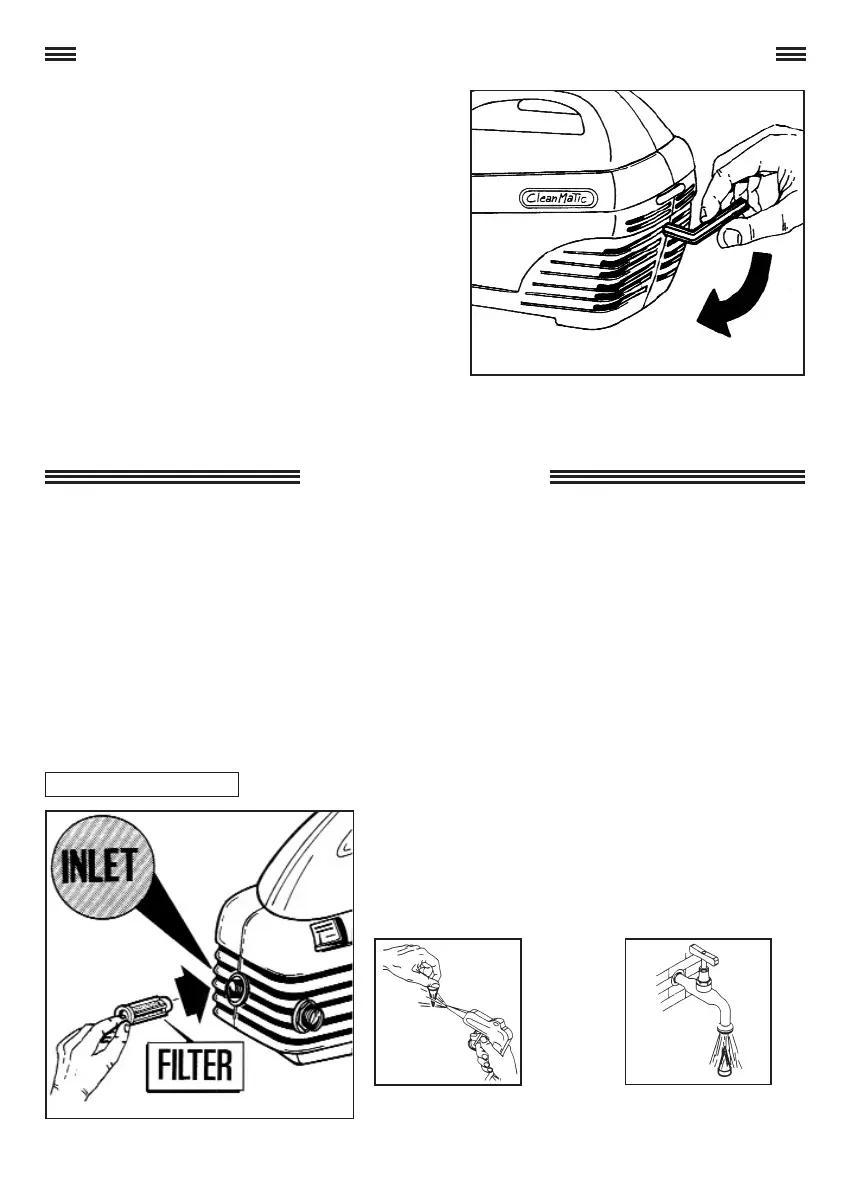 CleanMatic

INLET

FILTER