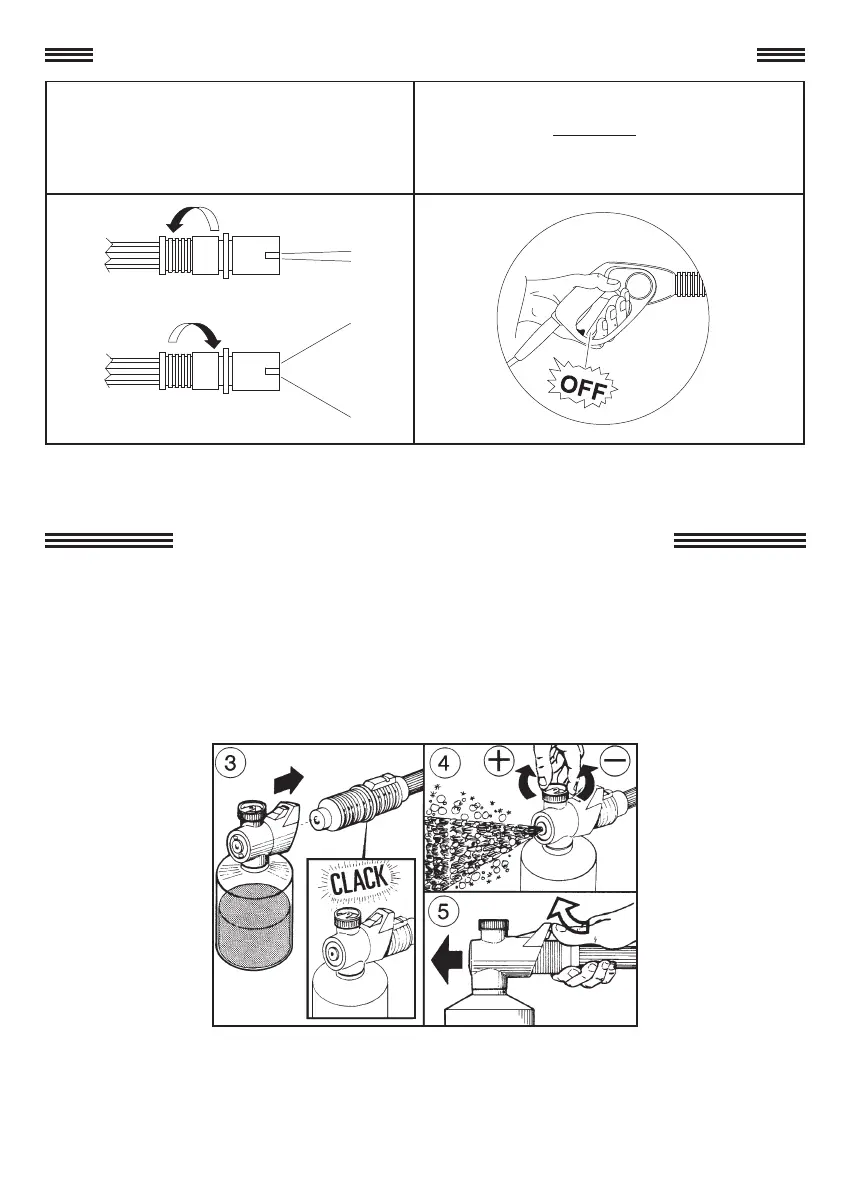 OFF

3

CLACK

4

+

−

5