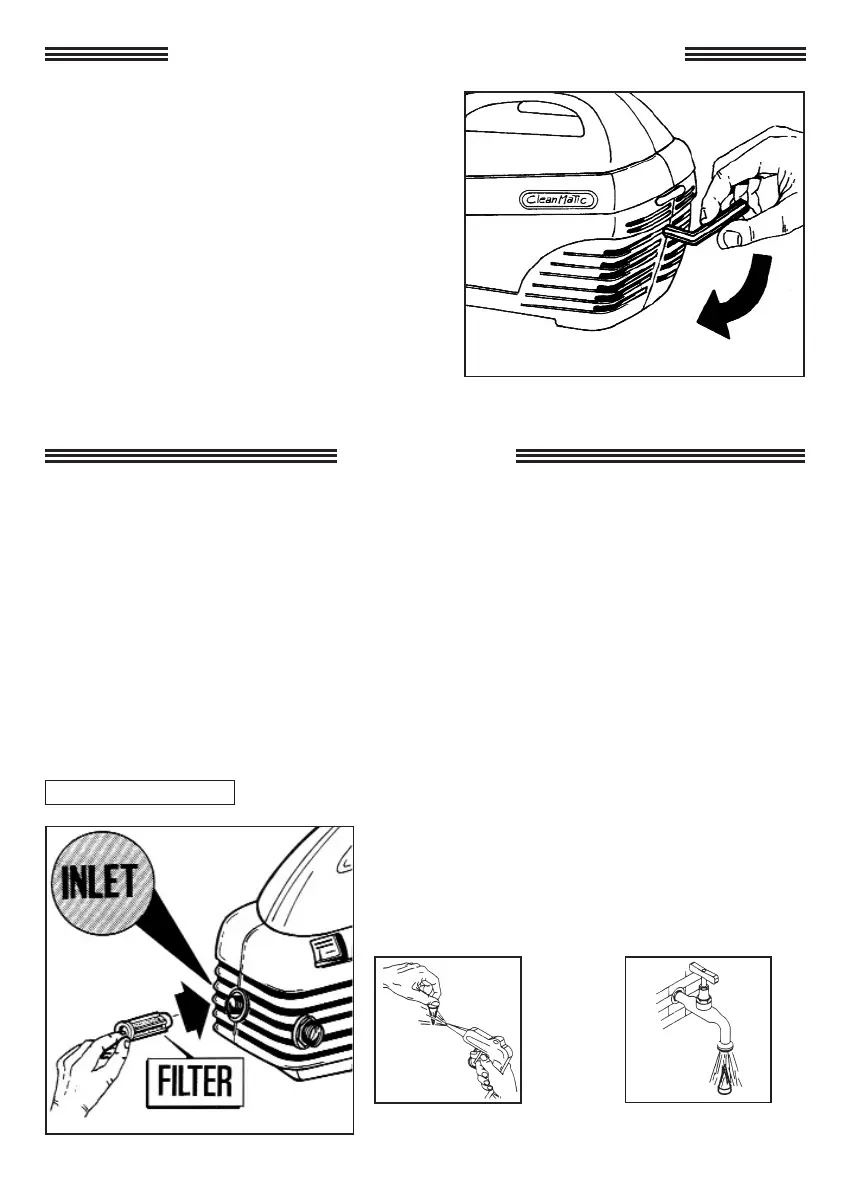 CleanMatic

INLET

FILTER