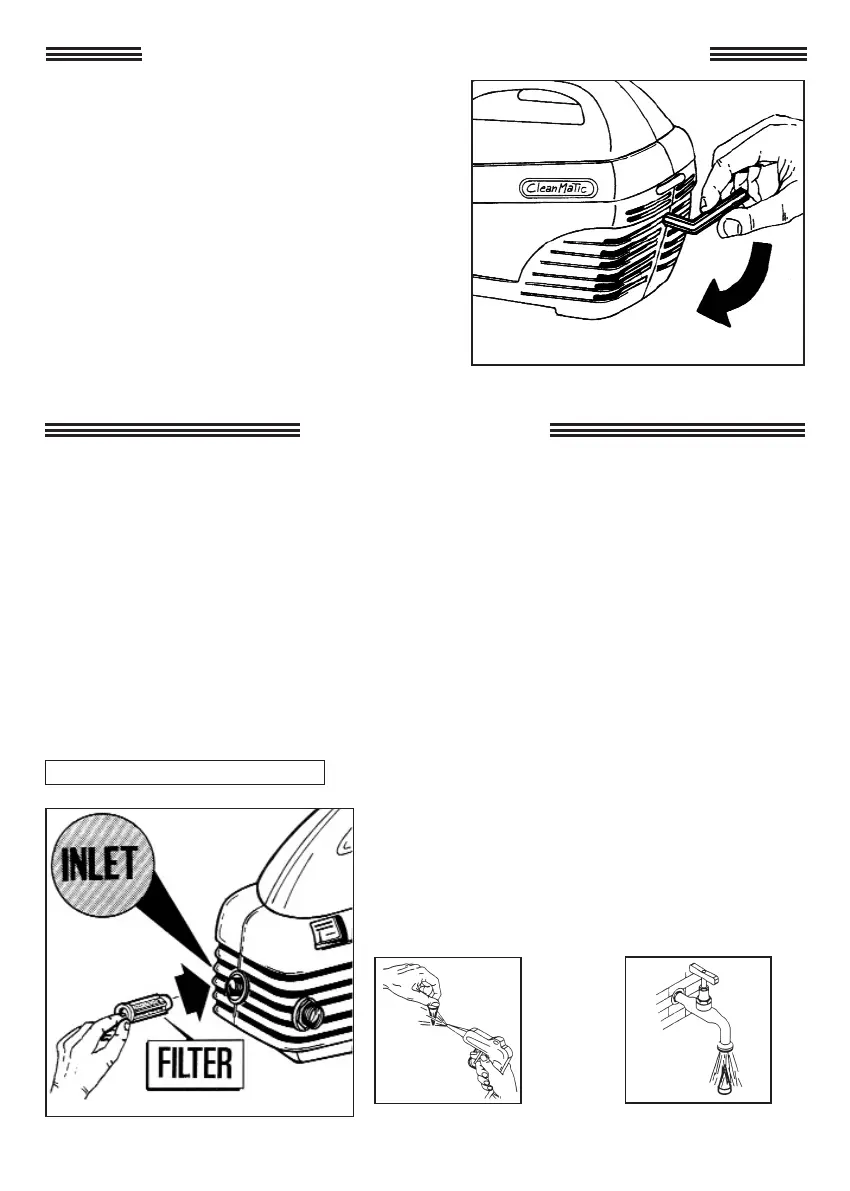 CleanMaTic

INLET

FILTER