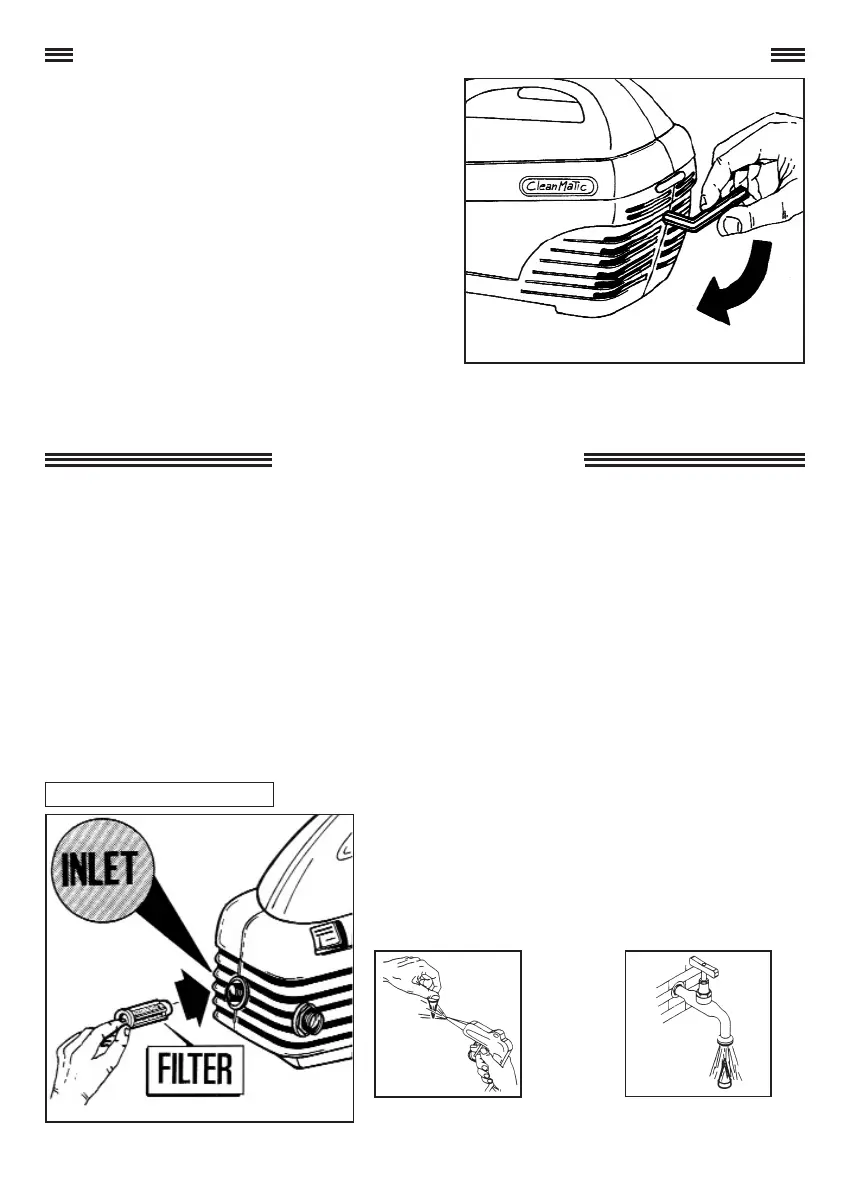 CleanMatic

INLET

FILTER