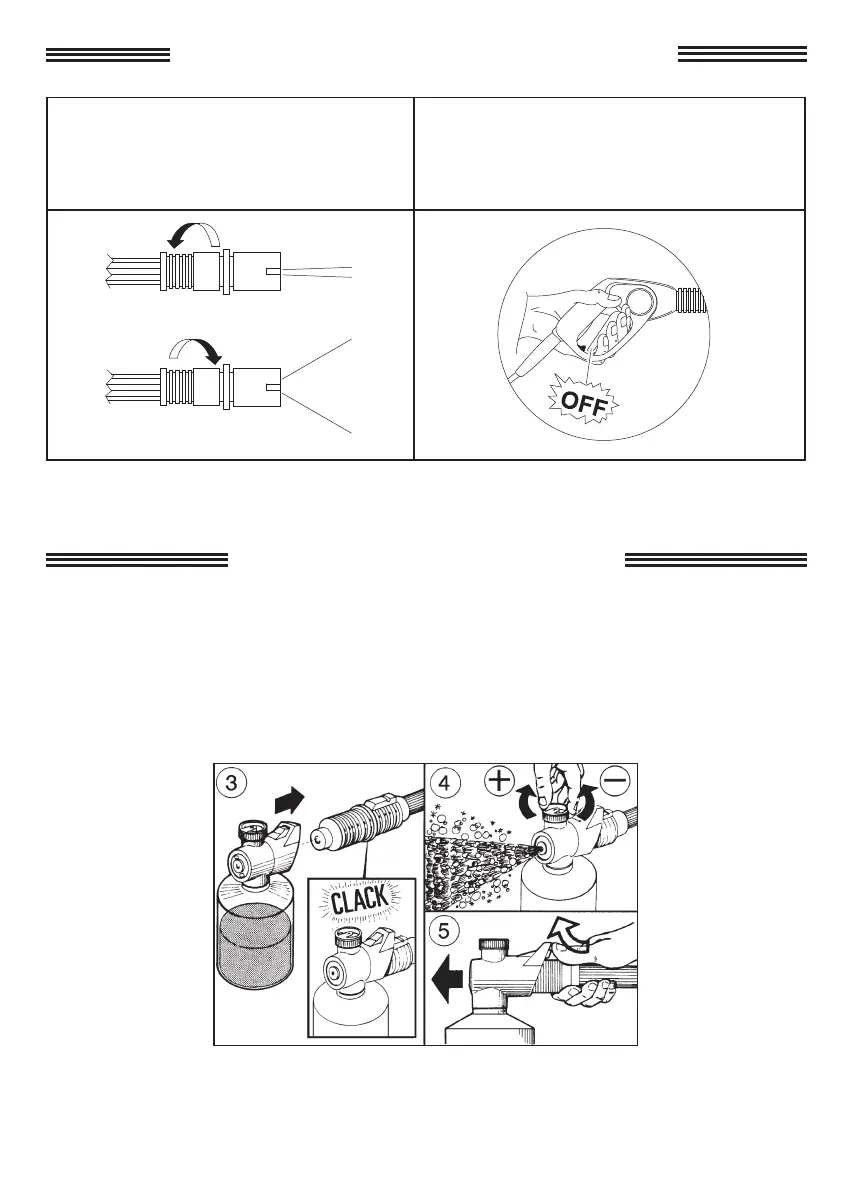 OFF

3

CLACK

4

+

−

5