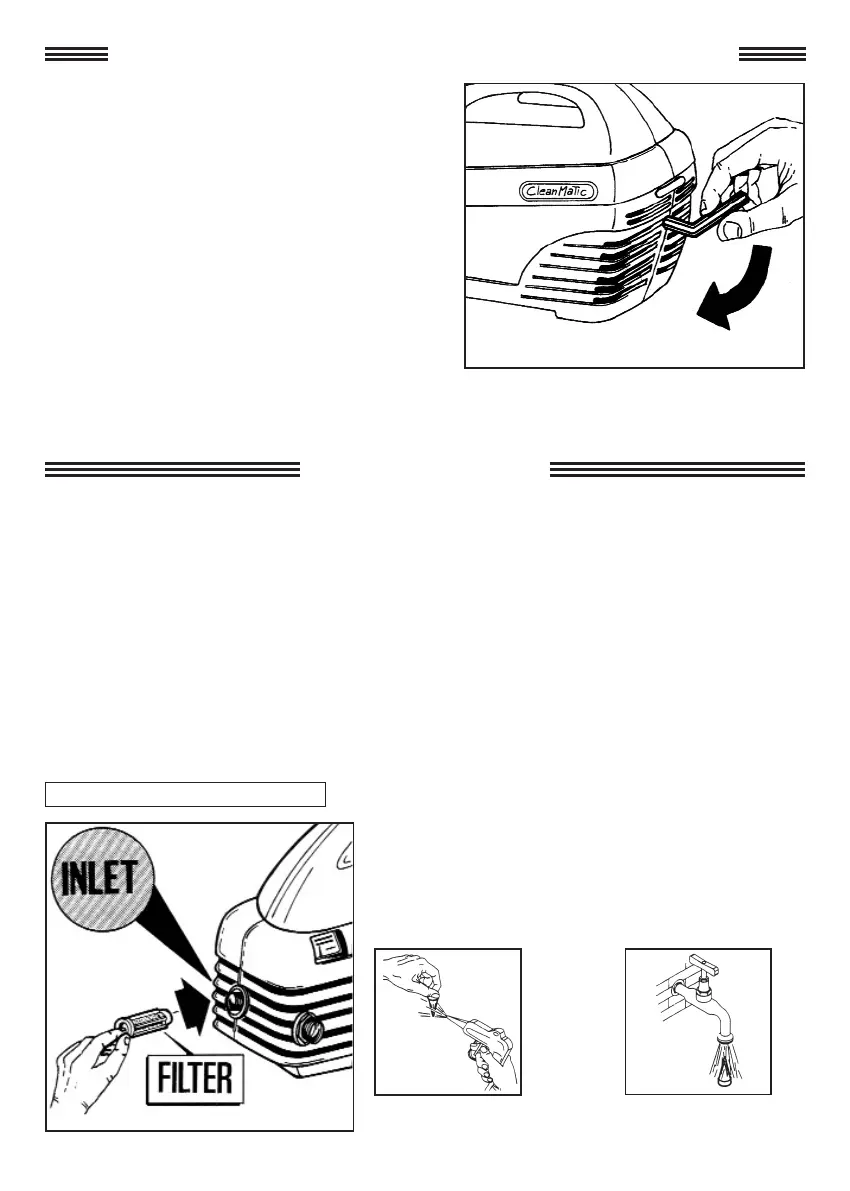 CleanMaTic

INLET

FILTER