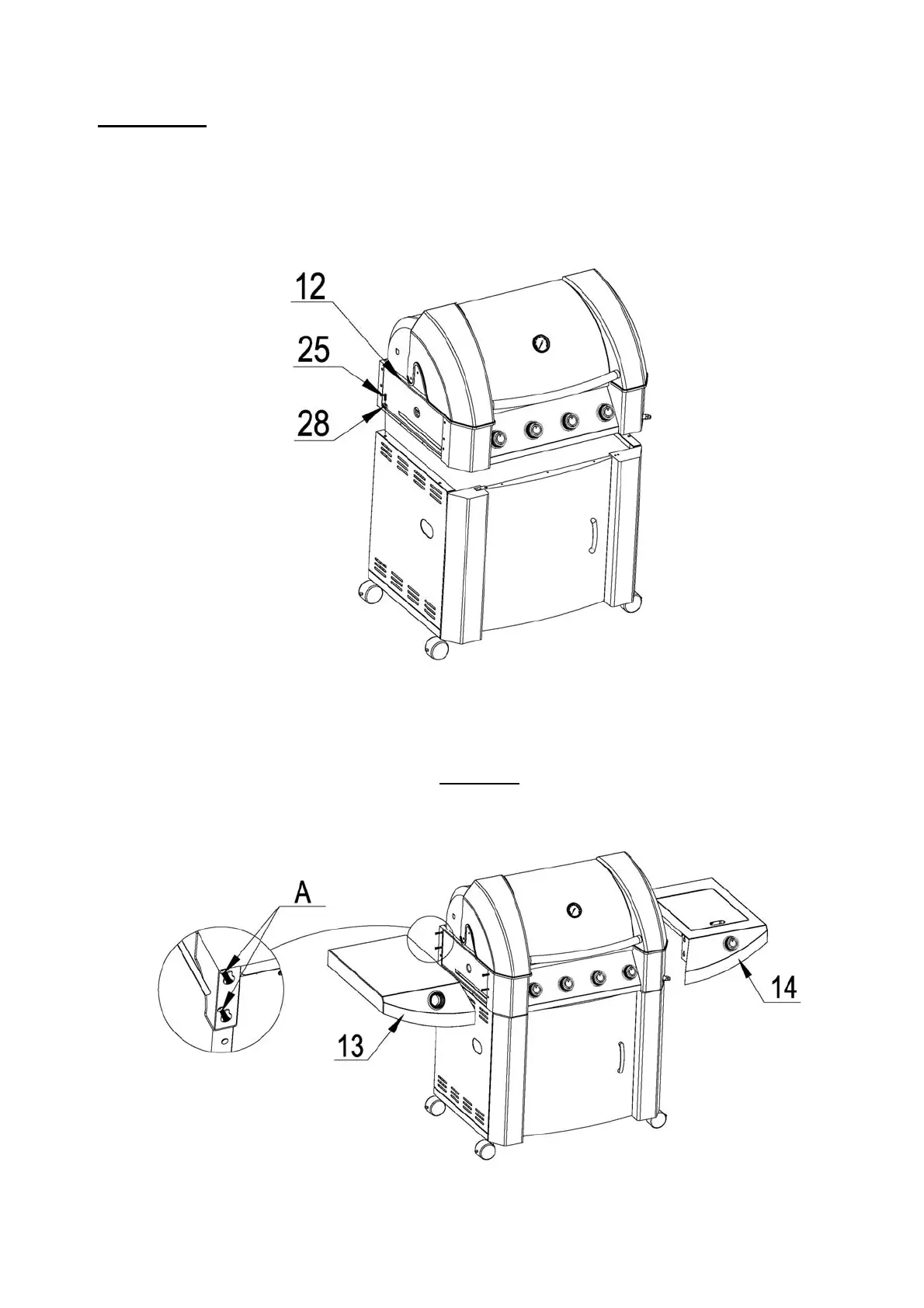 12

25

28

A

13

14