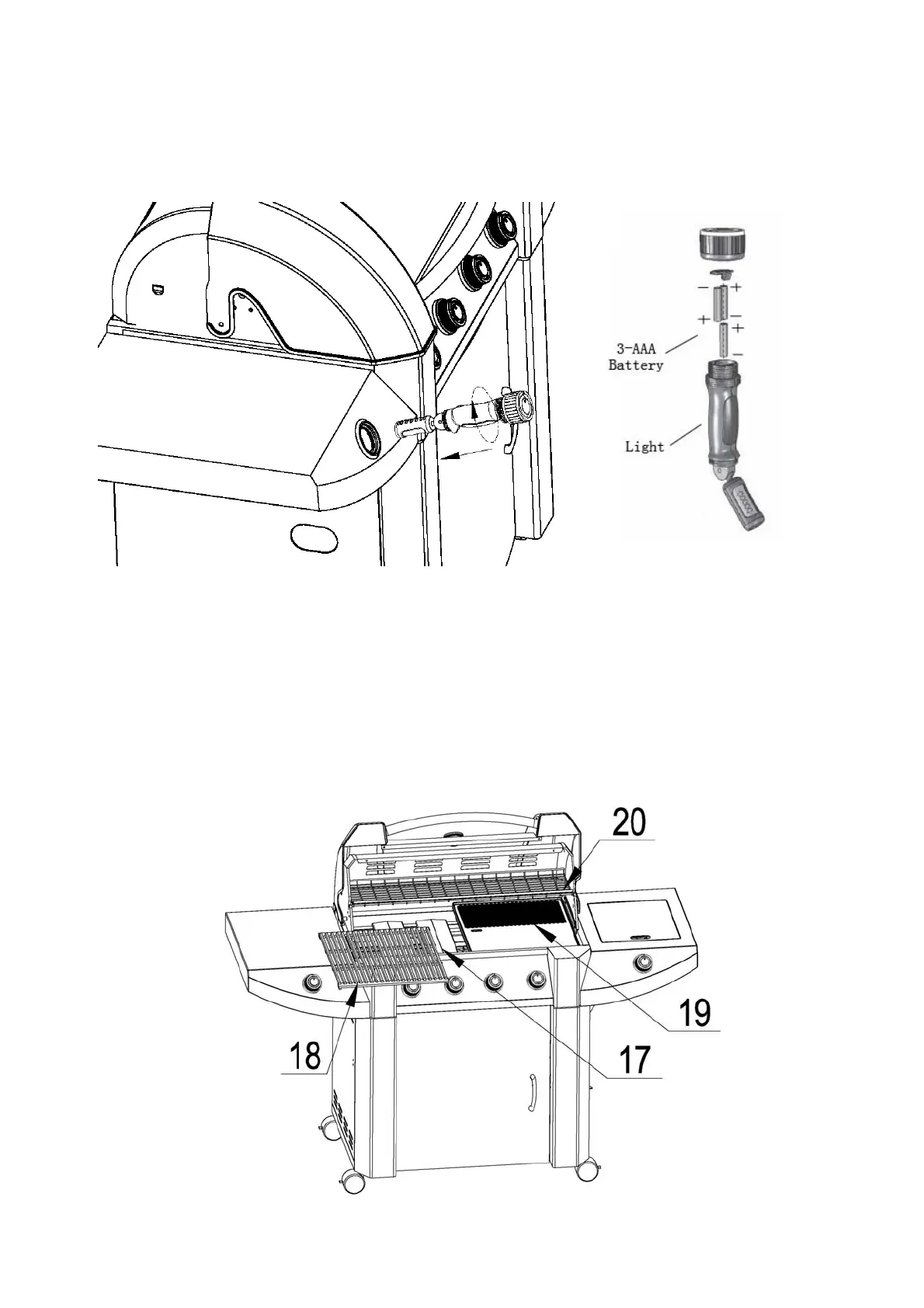 −
+
+
−
+
−
3-AAA Battery

Light

20

19

18

17