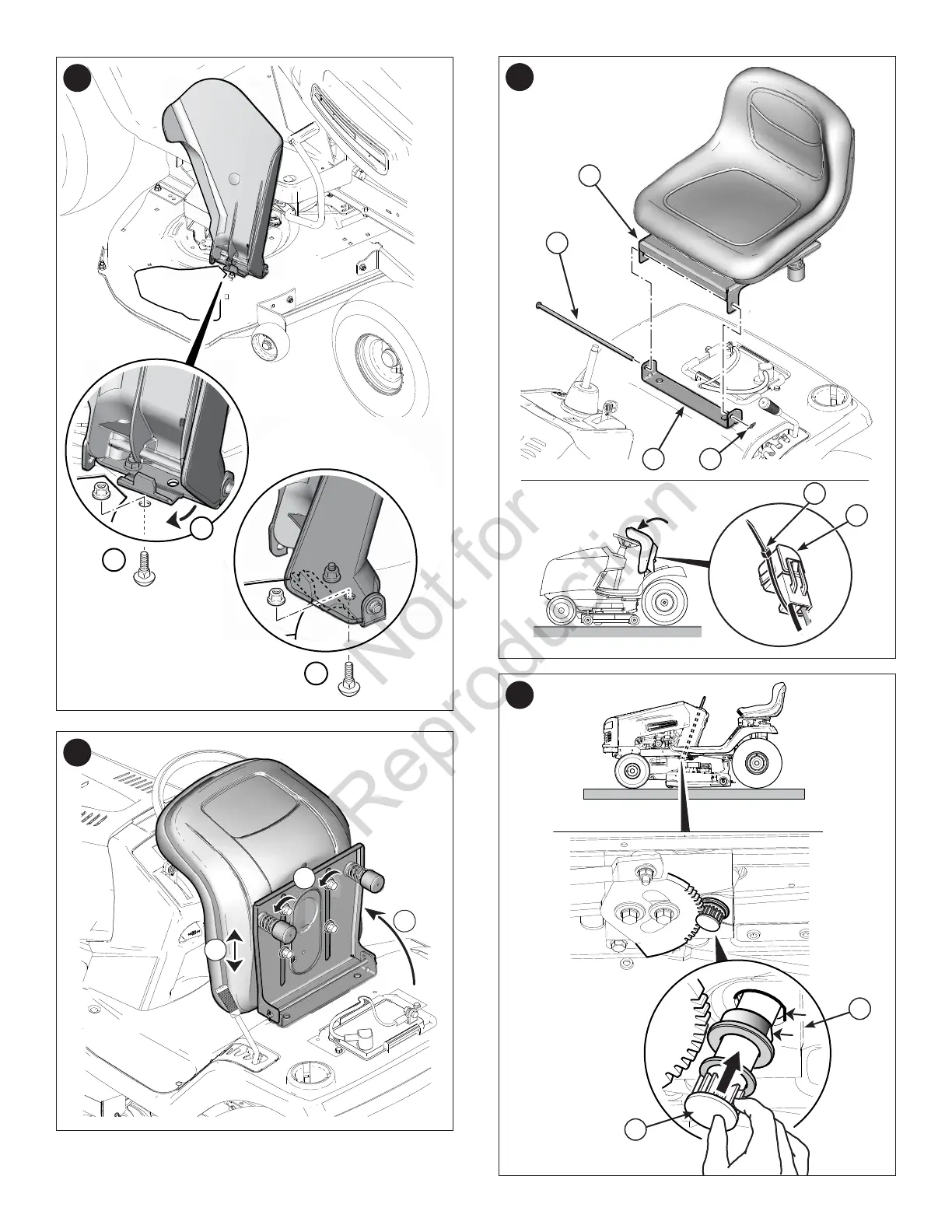 Not for Reproduction