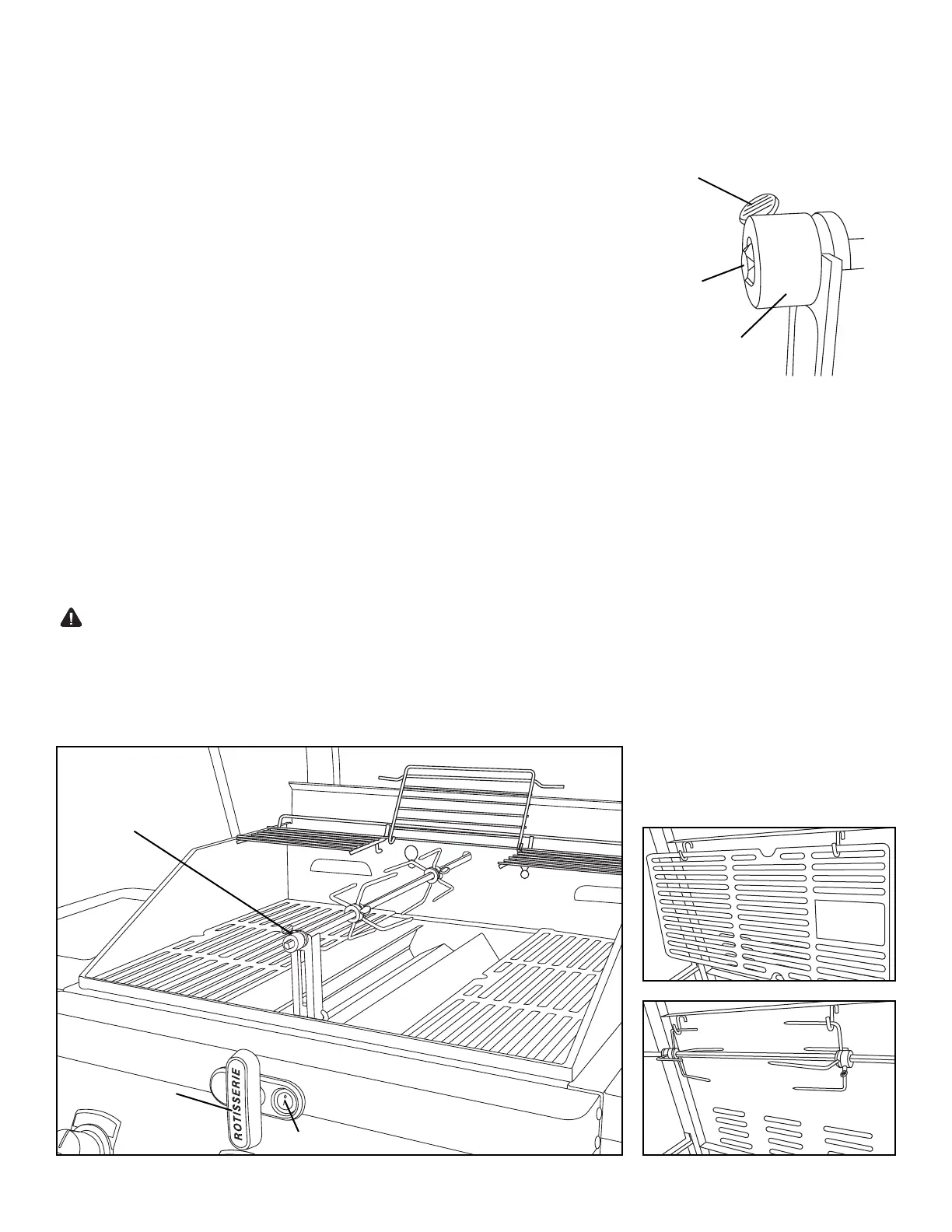 ROTISSERIE