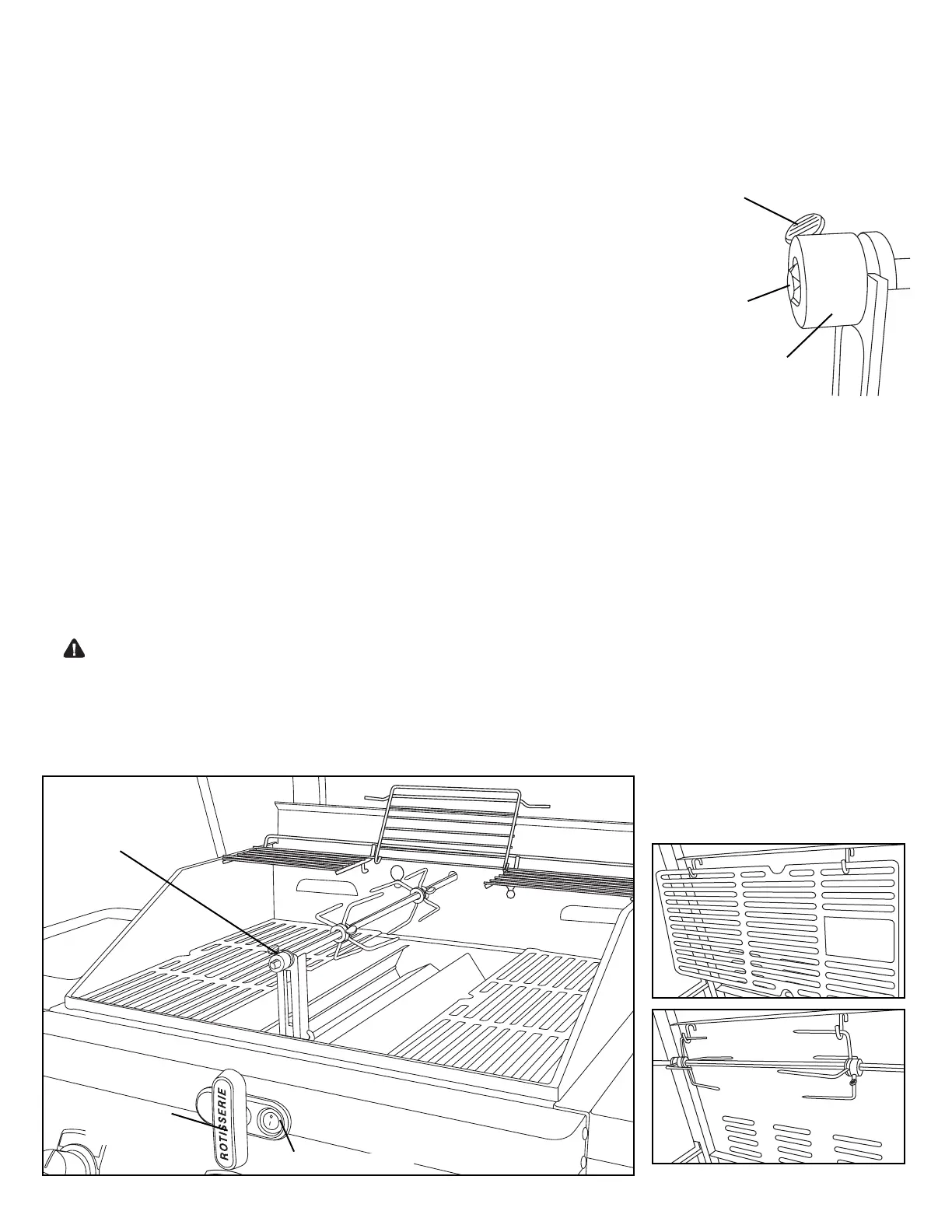 ROTISSERIE