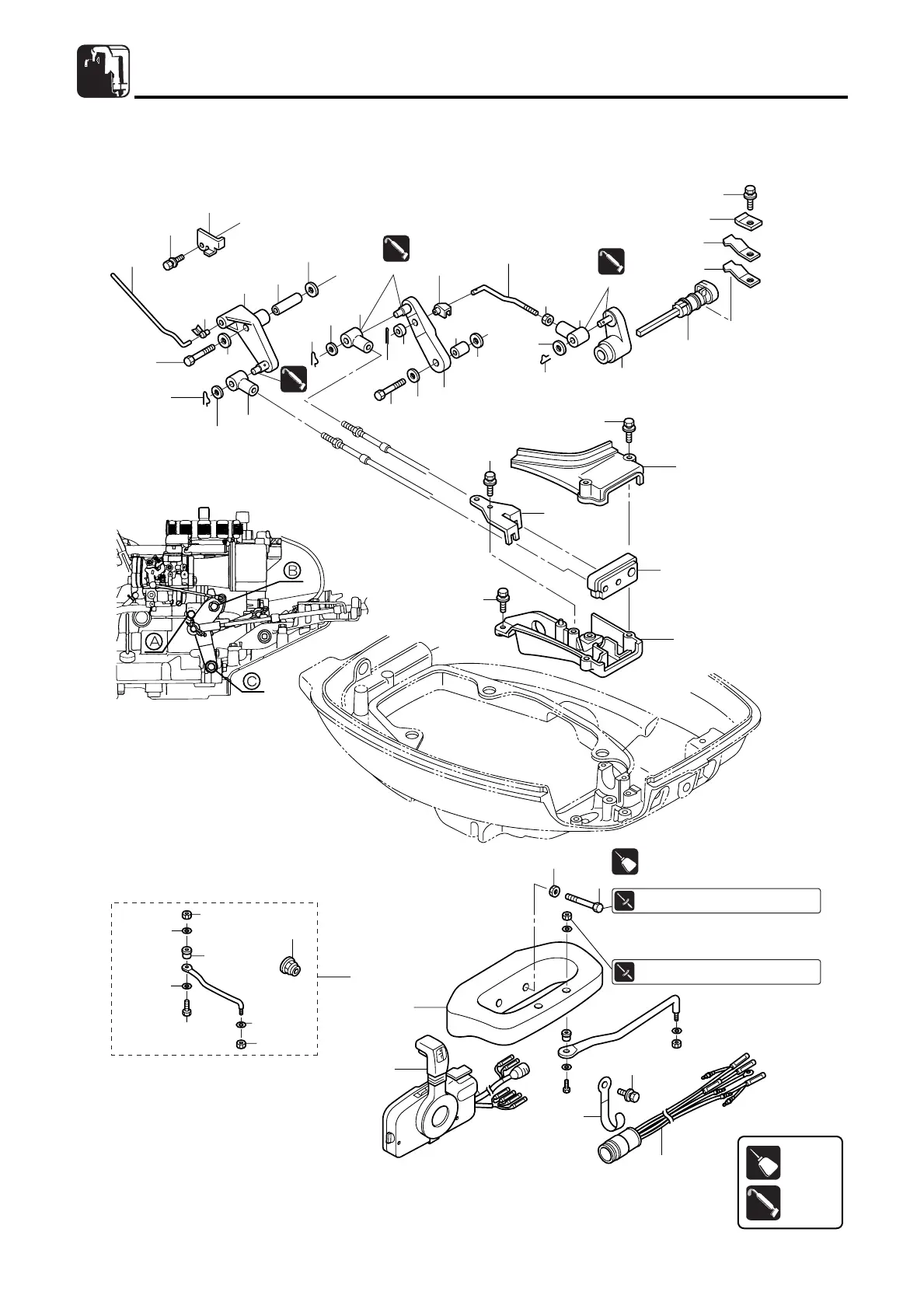 B

A

C