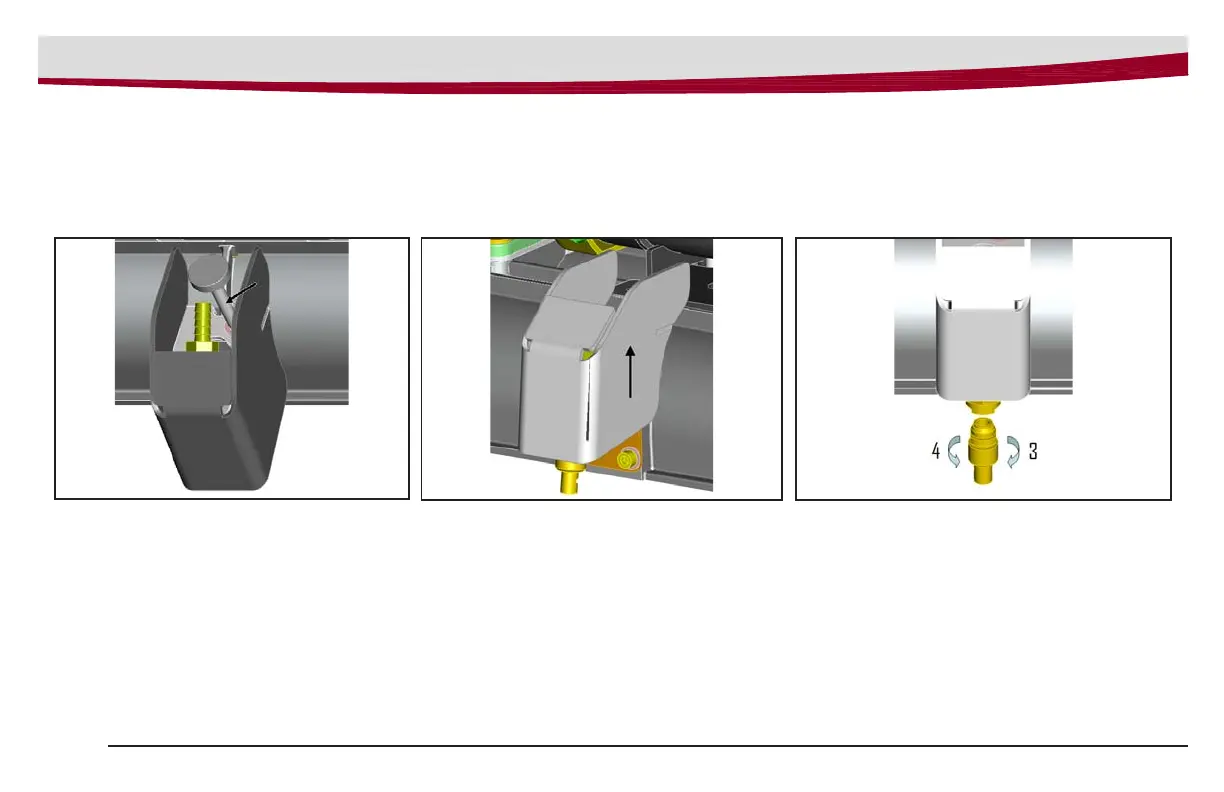 4 3