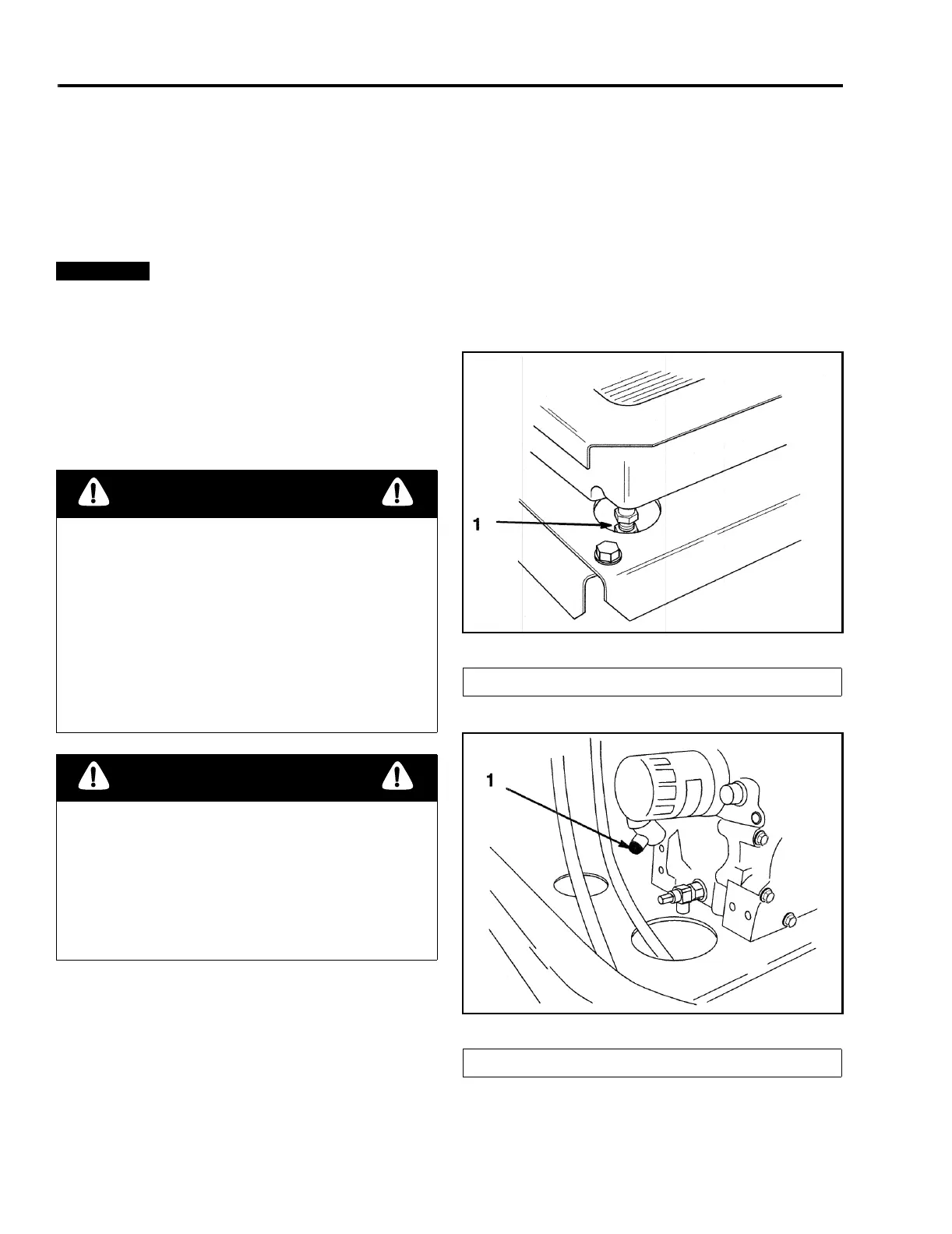 1

1