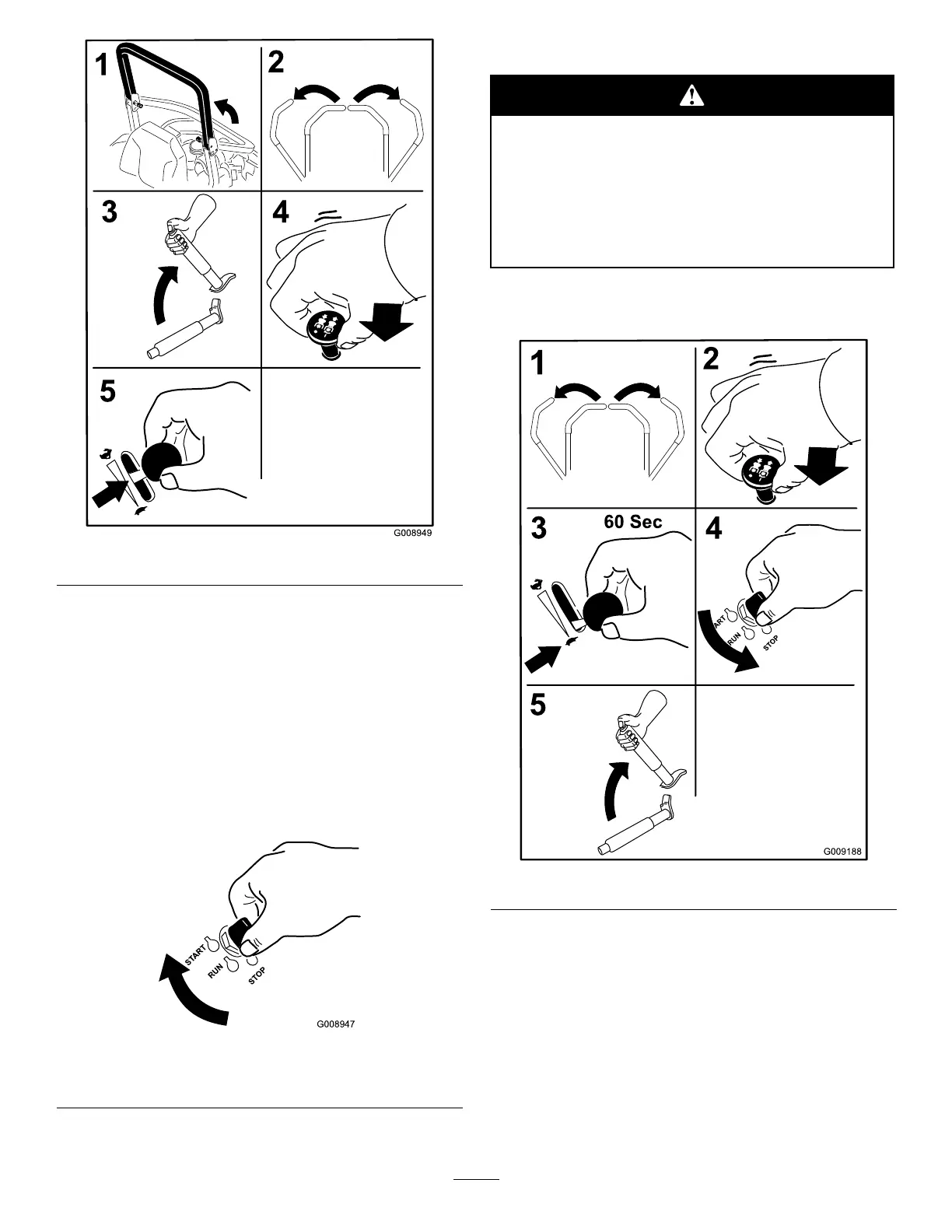 1

2

3

4

5

G008949

START

RUN

STOP

G008947

1

2

3

60 Sec

4

ART

RUN

STOP

5

G009188