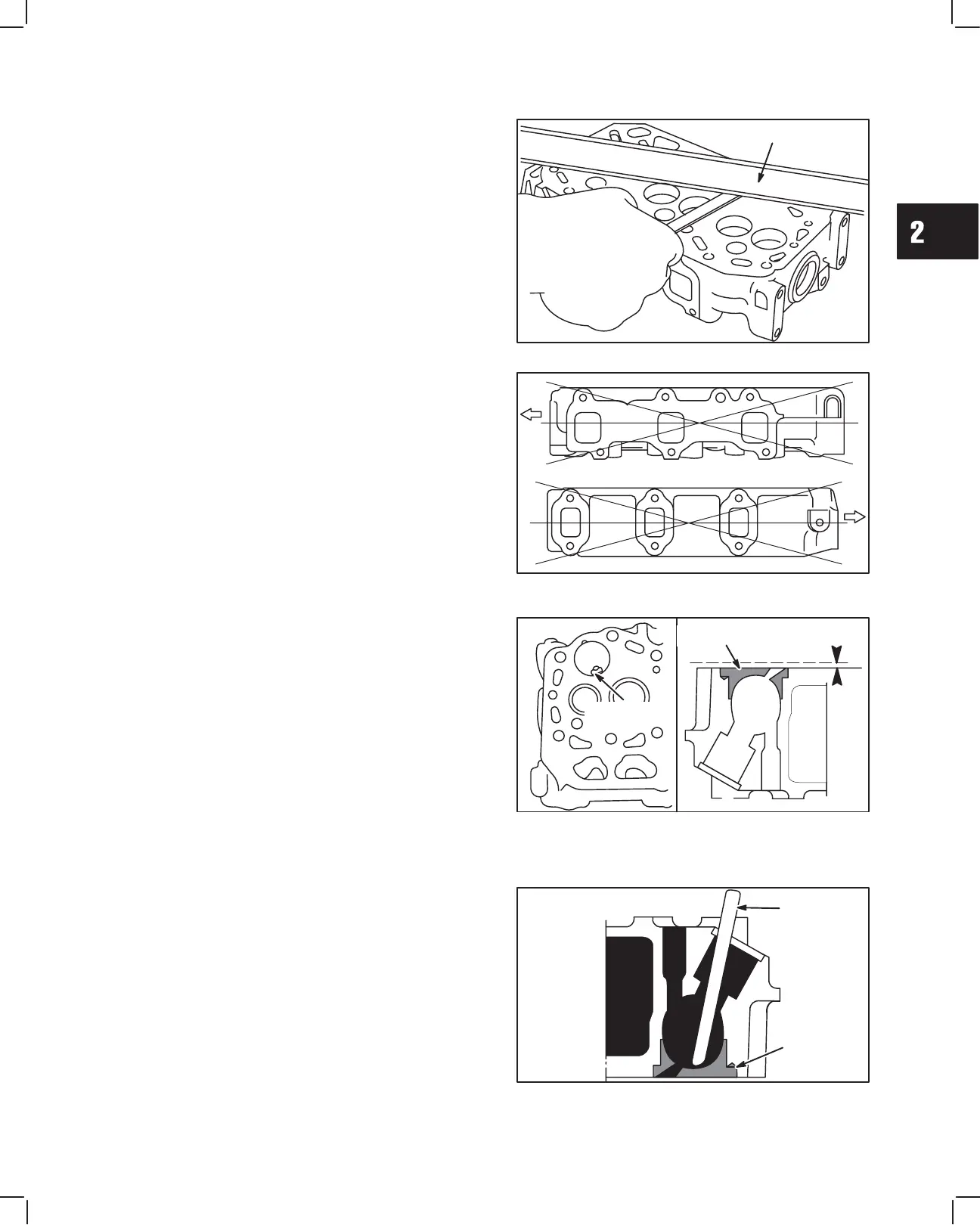 2