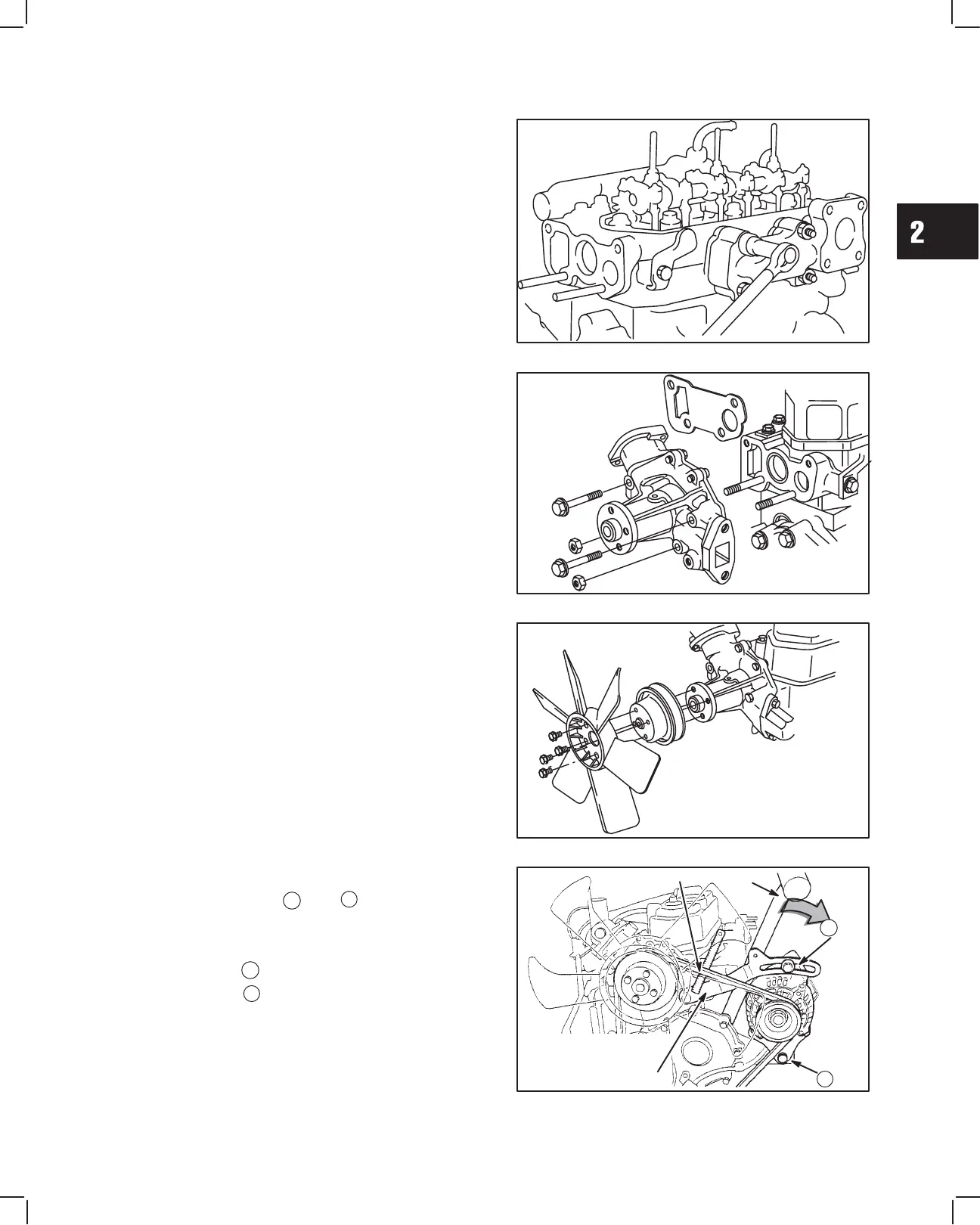 2