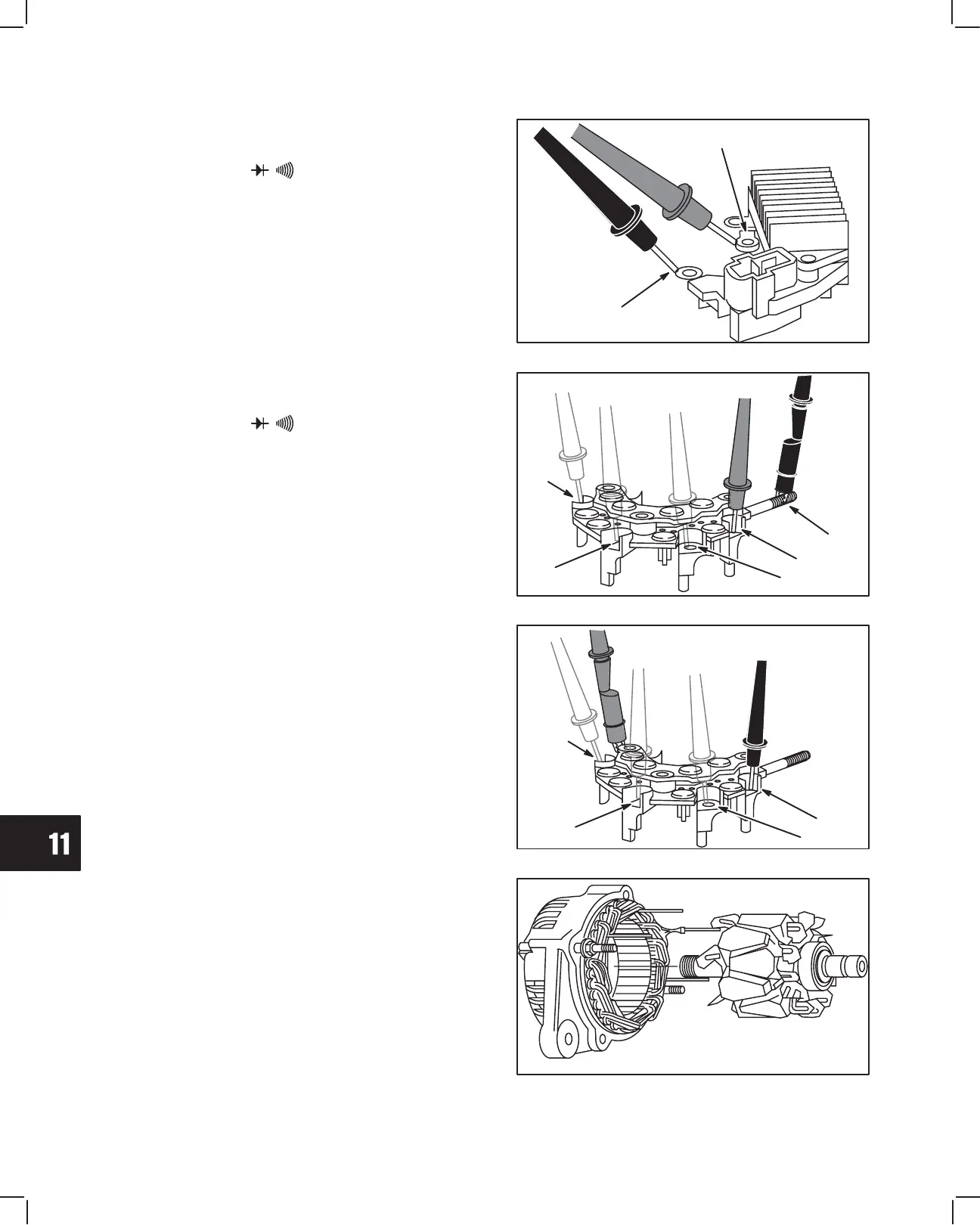 11