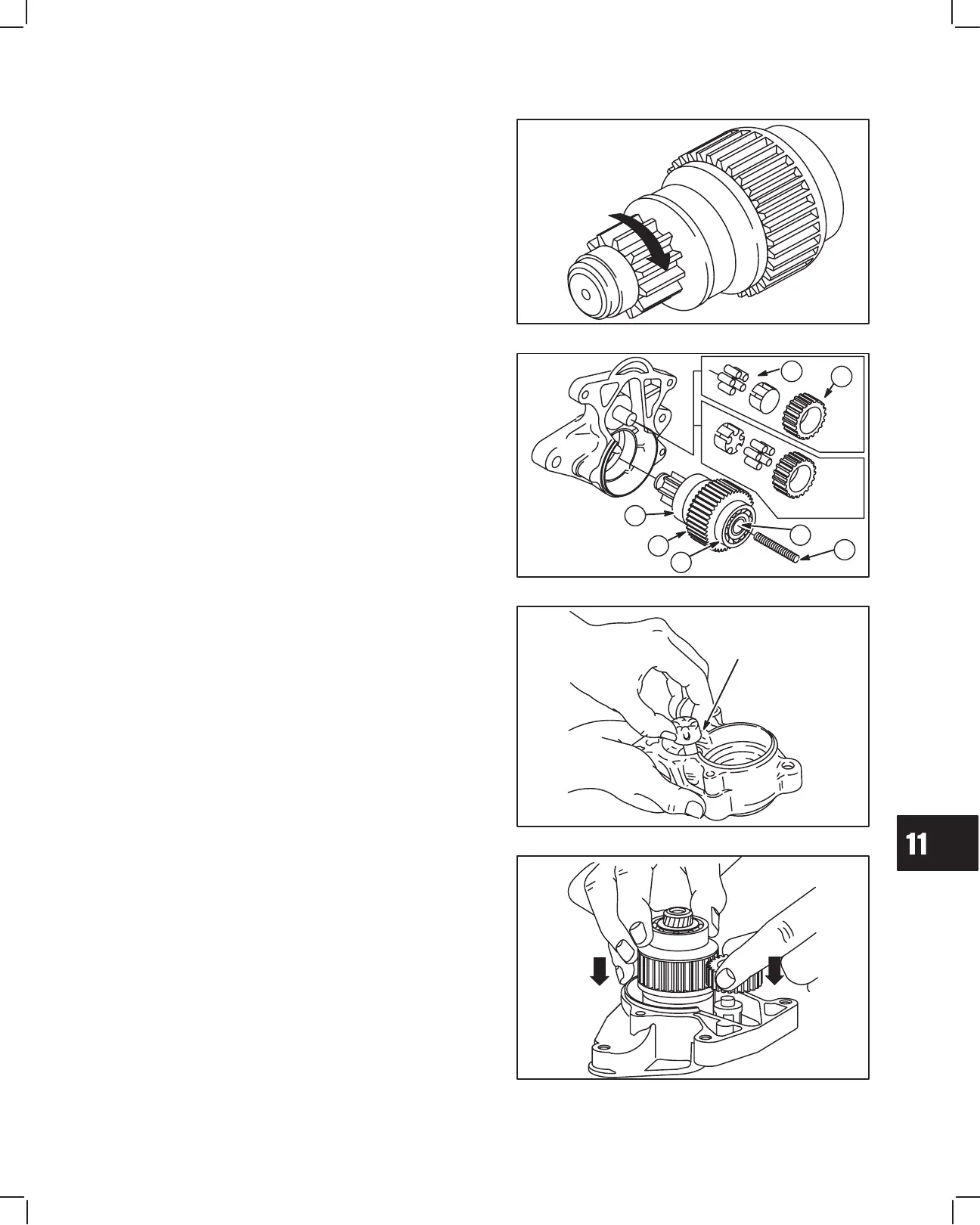 11